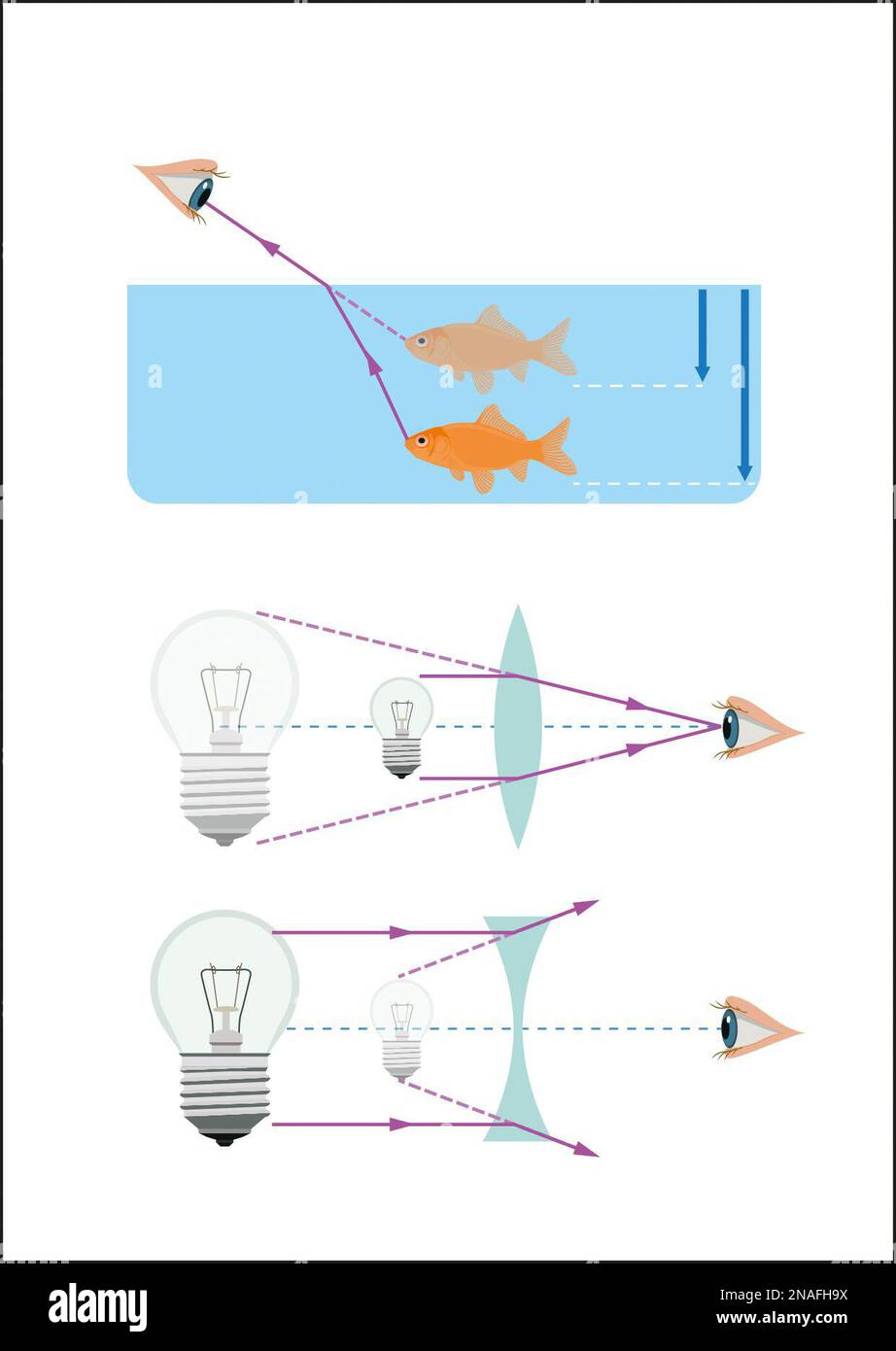 alamy

Image ID: 2NAFH9X
www.alamy.com