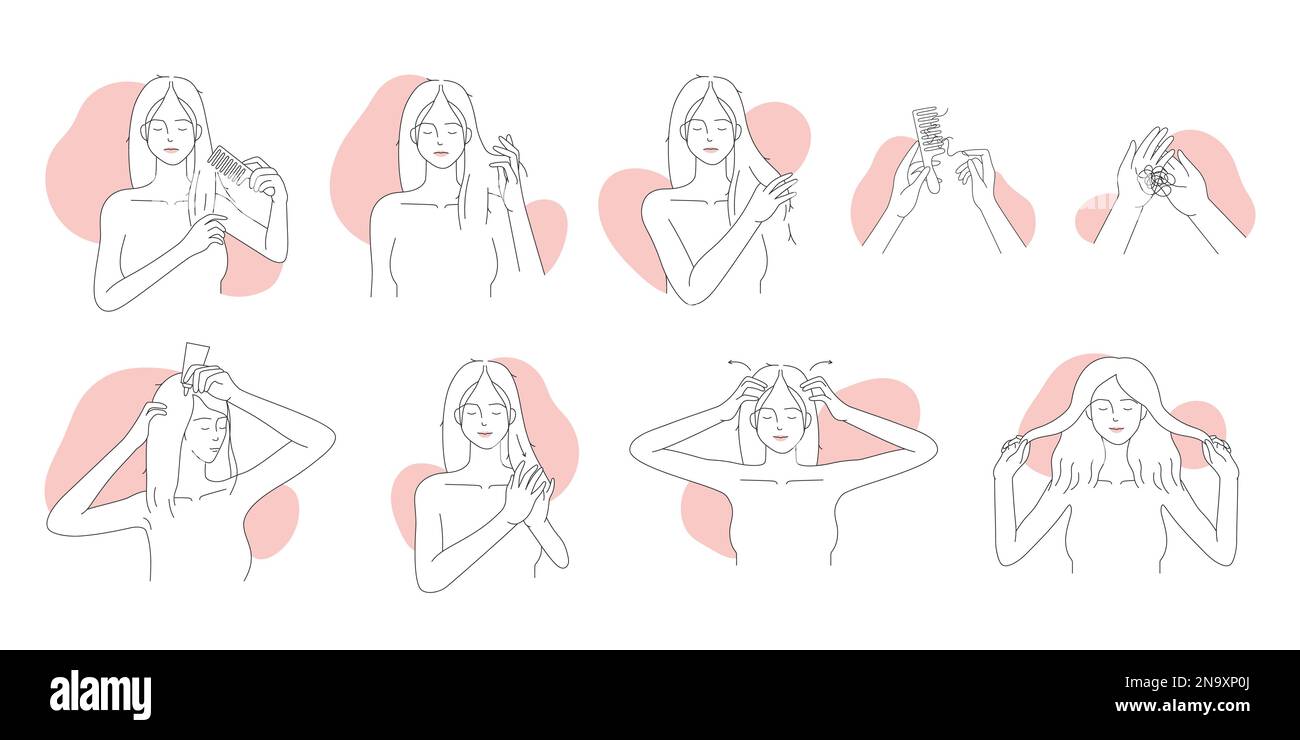 alamy

Image ID: 2N9XP0J
www.alamy.com