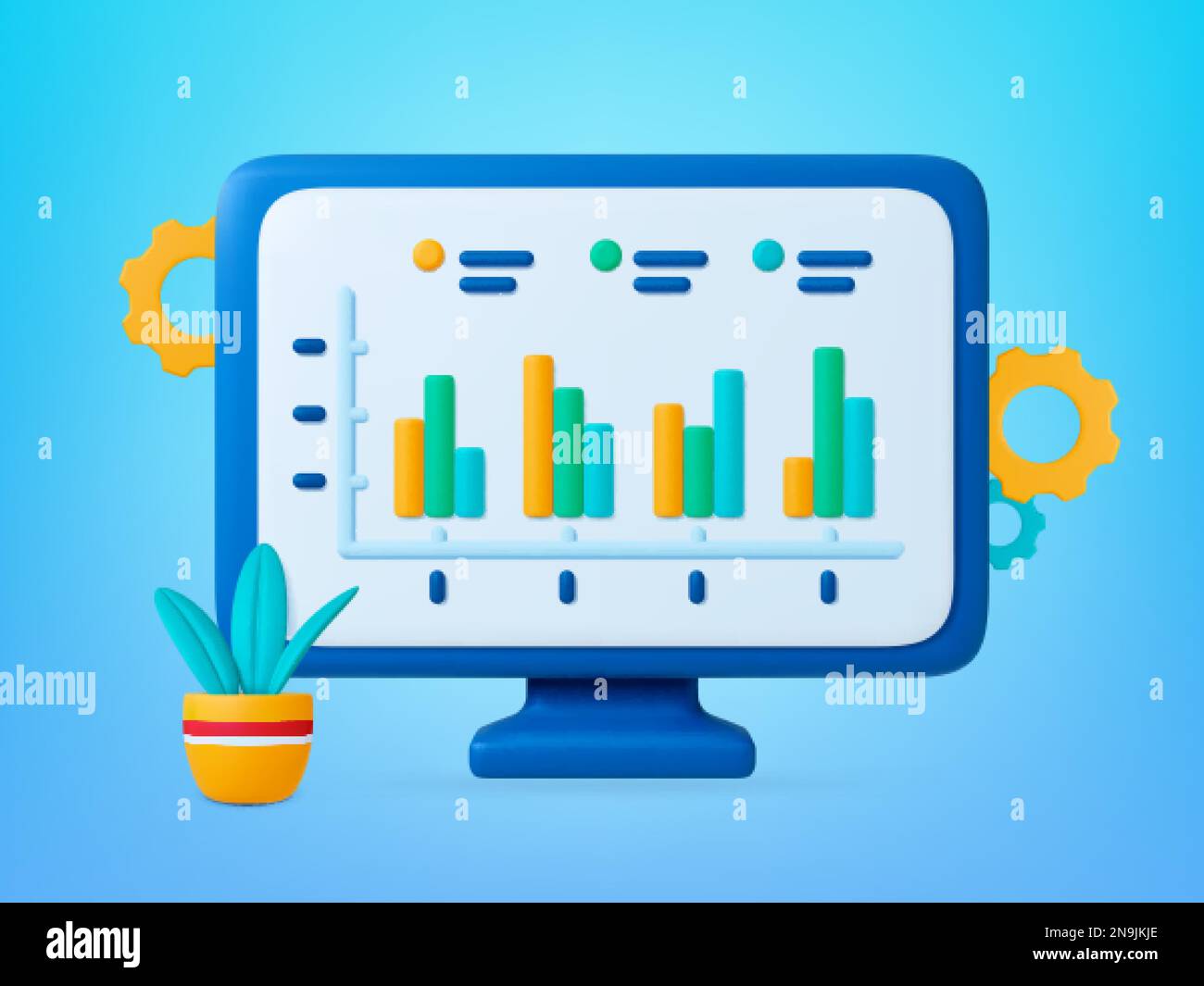 alamy

alamy

alamy

alamy

alamy

alamy

Image ID: 2N9JKJE
www.alamy.com