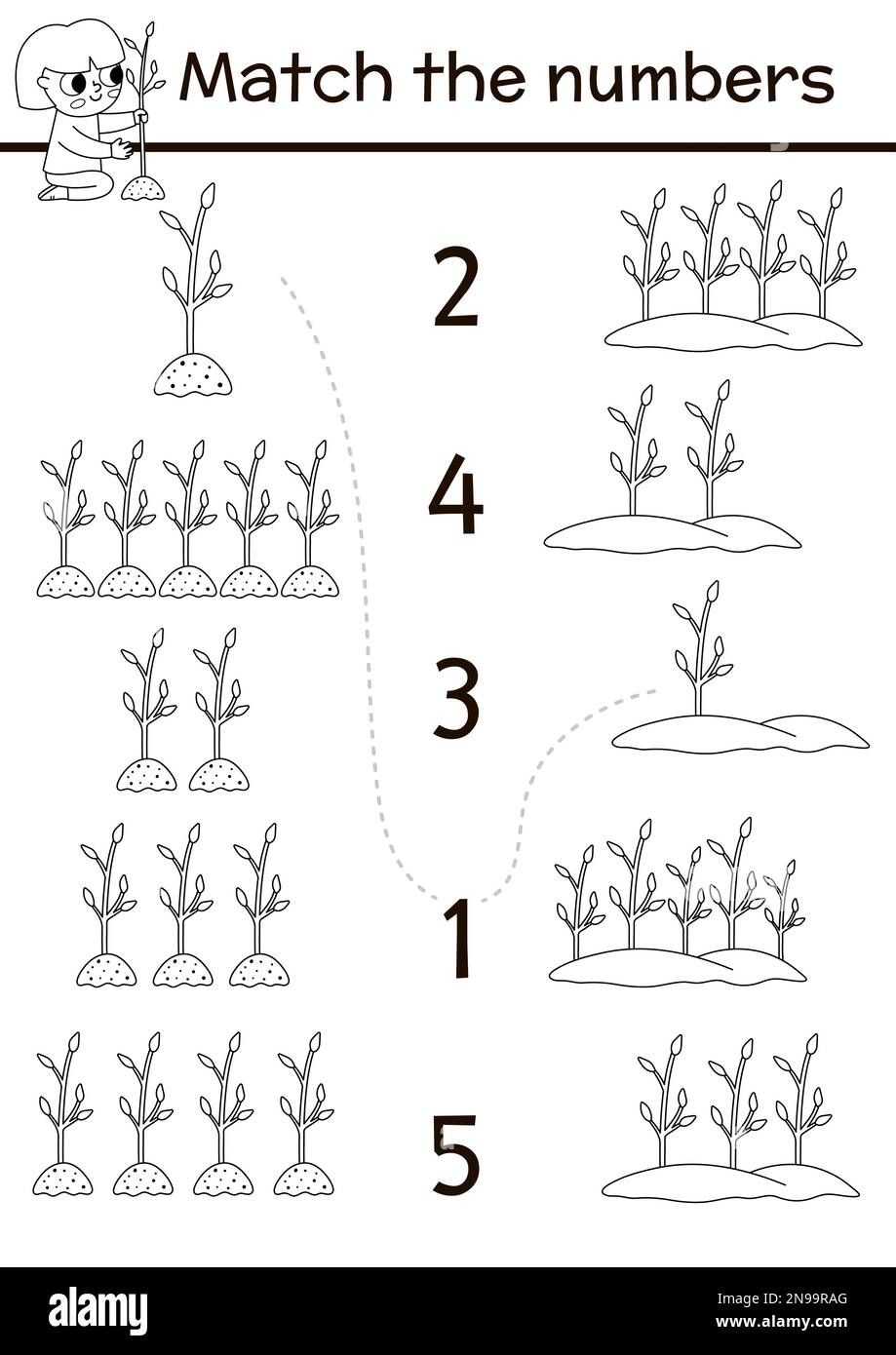 Match the numbers

2

4

3

1

5

alamy

Image ID: 2N99RAG
www.alamy.com