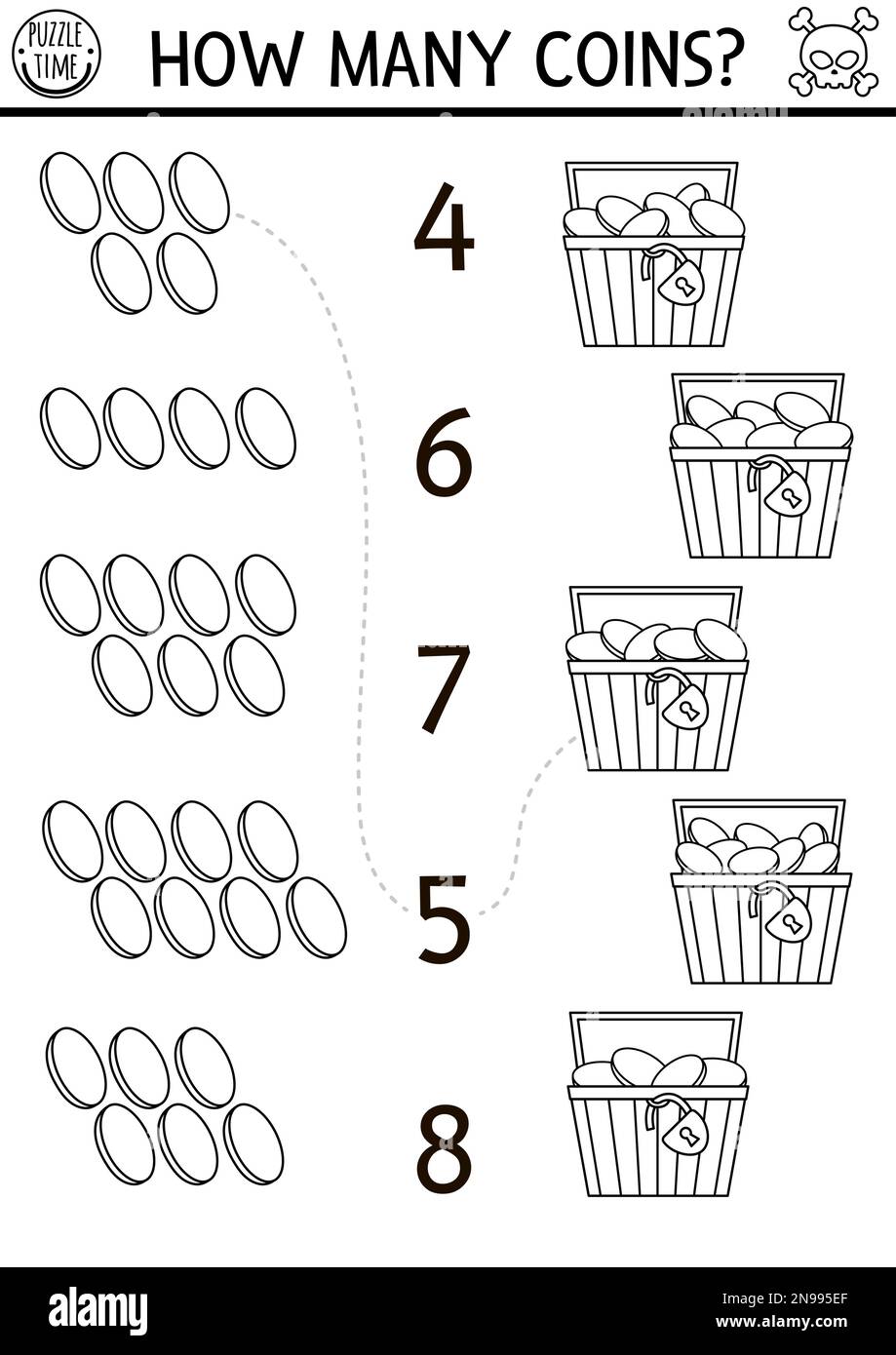 PUZZLE TIME

HOW MANY COINS?

4

6

7

5

8

alamy

Image ID: 2N995EF
www.alamy.com