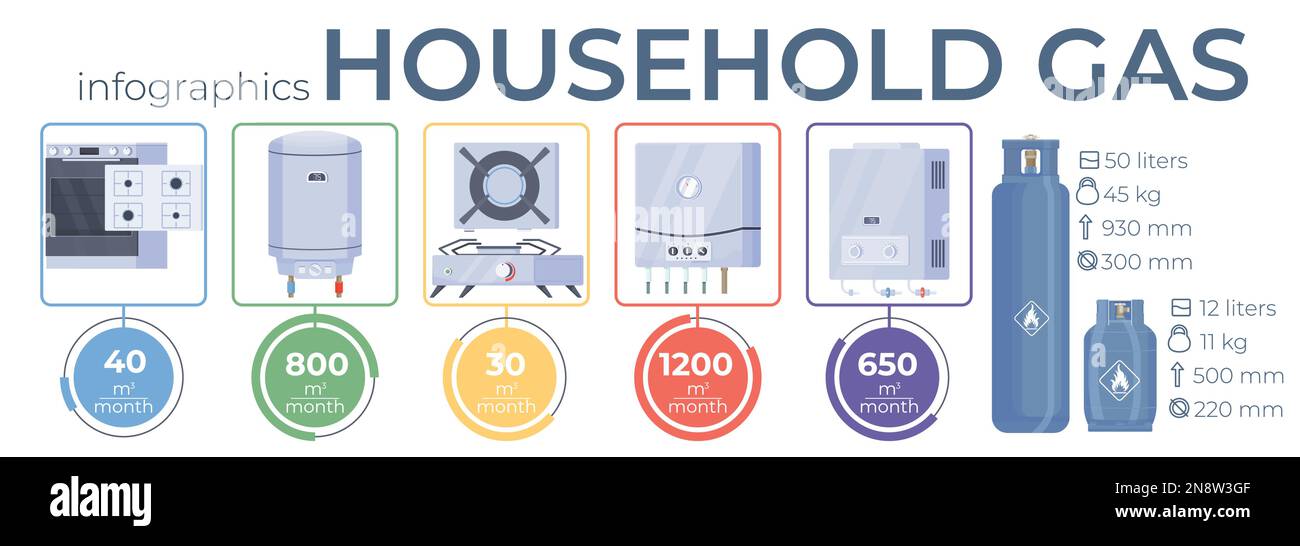 infographics HOUSEHOLD GAS

40 $\frac{m^3}{month}$

800 $\frac{m^3}{month}$

30 $\frac{m^3}{month}$

1200 $\frac{m^3}{month}$

650 $\frac{m^3}{month}$

50 liters
45 kg
930 mm
300 mm

12 liters
11 kg
500 mm
220 mm

alamy

Image ID: 2N8W3GF
www.alamy.com