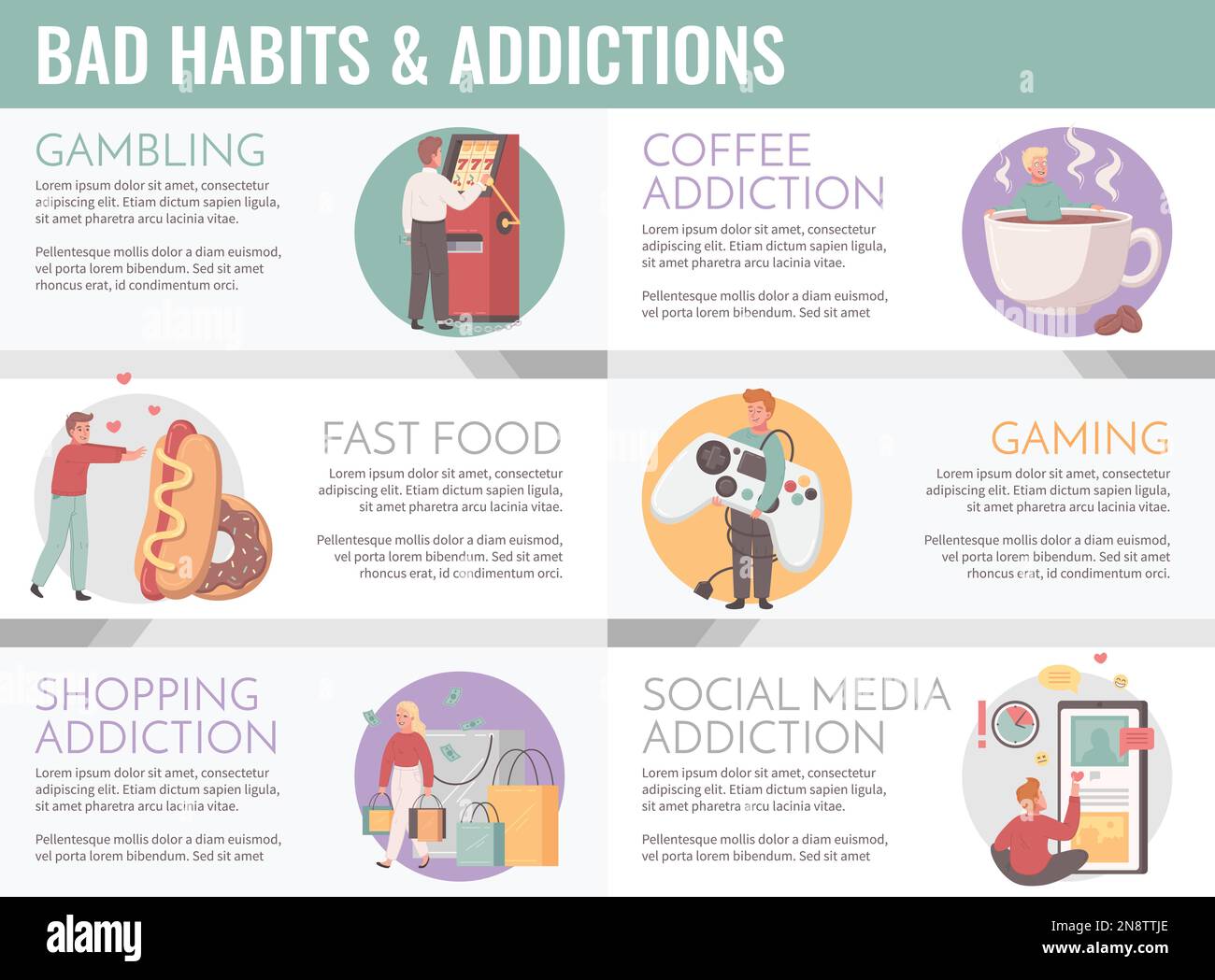 BAD HABITS & ADDICTIONS

GAMBLING

Lorem ipsum dolor sit amet, consectetur adipiscing elit. Etiam dictum sapien ligula, sit amet pharetra arcu lacinia vitae.

Pellentesque mollis dolor a diam euismod, vel porta lorem bibendum. Sed sit amet rhoncus erat, id condimentum orci.

777

COFFEE ADDICTION

Lorem ipsum dolor sit amet, consectetur adipiscing elit. Etiam dictum sapien ligula, sit amet pharetra arcu lacinia vitae.

Pellentesque mollis dolor a diam euismod, vel porta lorem bibendum. Sed sit amet

FAST FOOD

Lorem ipsum dolor sit amet, consectetur adipiscing elit. Etiam dictum sapien ligula, sit amet pharetra arcu lacinia vitae.

Pellentesque mollis dolor a diam euismod, vel porta lorem bibendum. Sed sit amet rhoncus erat, id condimentum orci.

GAMING

Lorem ipsum dolor sit amet, consectetur adipiscing elit. Etiam dictum sapien ligula, sit amet pharetra arcu lacinia vitae.

Pellentesque mollis dolor a diam euismod, vel porta lorem bibendum. Sed sit amet rhoncus erat, id condimentum orci.

SHOPPING ADDICTION

Lorem ipsum dolor sit amet, consectetur adipiscing elit. Etiam dictum sapien ligula, sit amet pharetra arcu lacinia vitae.

Pellentesque mollis dolor a diam euismod, vel porta lorem bibendum. Sed sit amet

SOCIAL MEDIA ADDICTION

Lorem ipsum dolor sit amet, consectetur adipiscing elit. Etiam dictum sapien ligula, sit amet pharetra arcu lacinia vitae.

Pellentesque mollis dolor a diam euismod, vel porta lorem bibendum. Sed sit amet

alamy

Image ID: 2N8TTJE
www.alamy.com