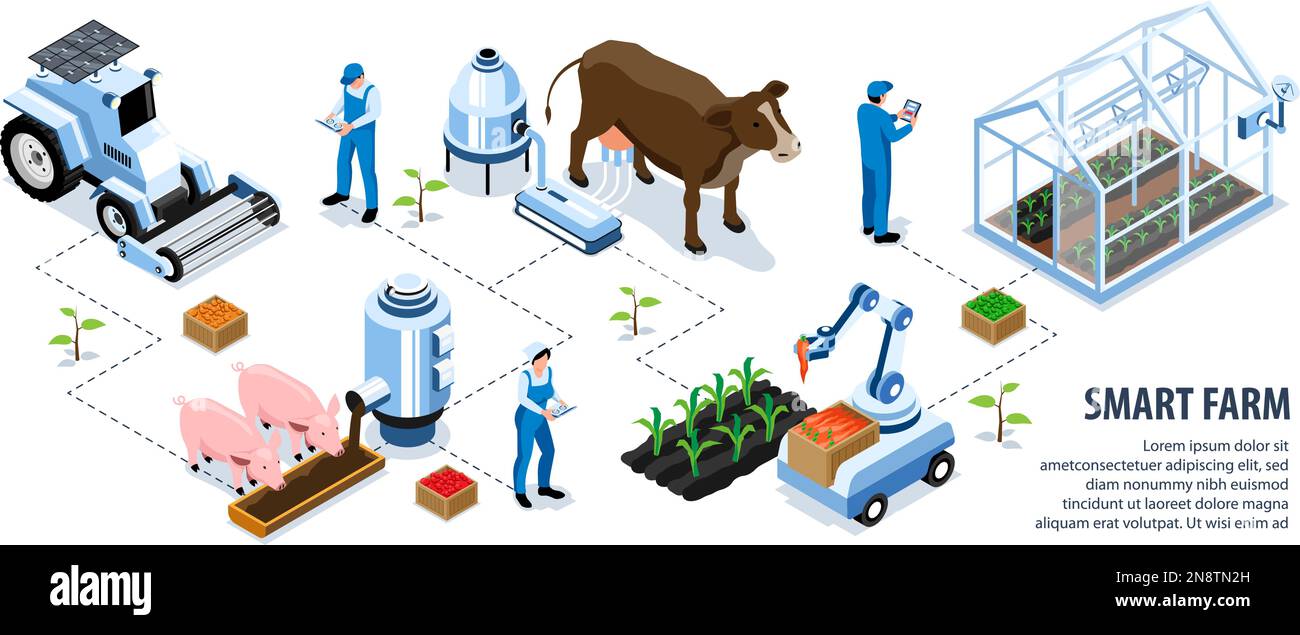 SMART FARM

Lorem ipsum dolor sit ametconsectetuer adipiscing elit, sed diam nonummy nibh euismod tincidunt ut laoreet dolore magna aliquam erat volutpat. Ut wisi enim ad

alamy

Image ID: 2N8TN2H
www.alamy.com