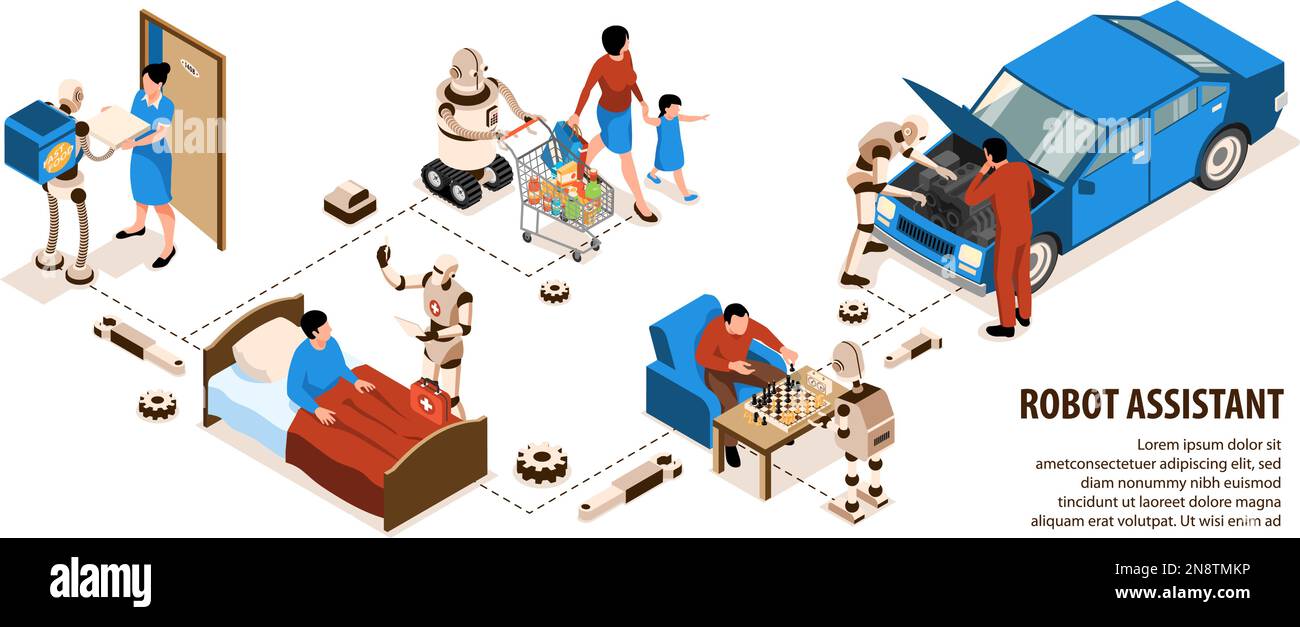 FAST FOOD

ROBOT ASSISTANT

Lorem ipsum dolor sit ametconsectetuer adipiscing elit, sed diam nonummy nibh euismod tincidunt ut laoreet dolore magna aliquam erat volutpat. Ut wisi enim ad

alamy

Image ID: 2N8TMKP
www.alamy.com