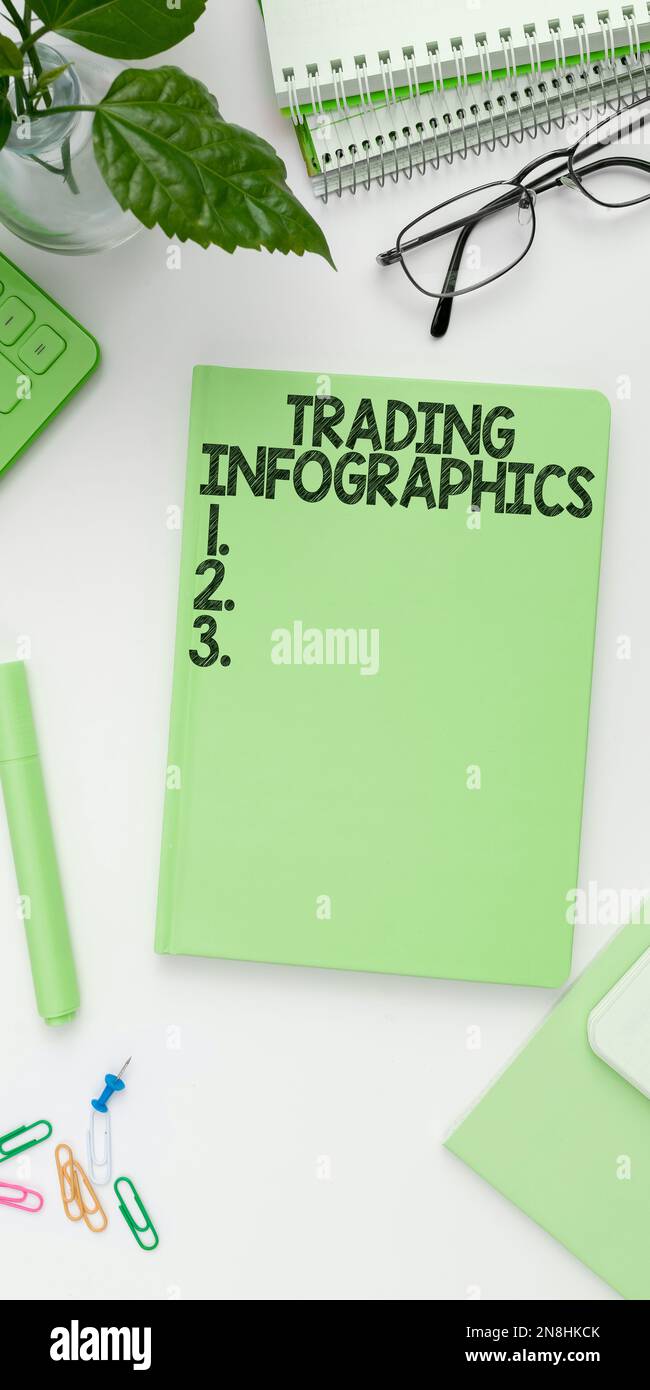 TRADING INFOGRAPHICS
1.
2.
3.

alamy

alamy

alamy

Image ID: 2N8HKCK
www.alamy.com