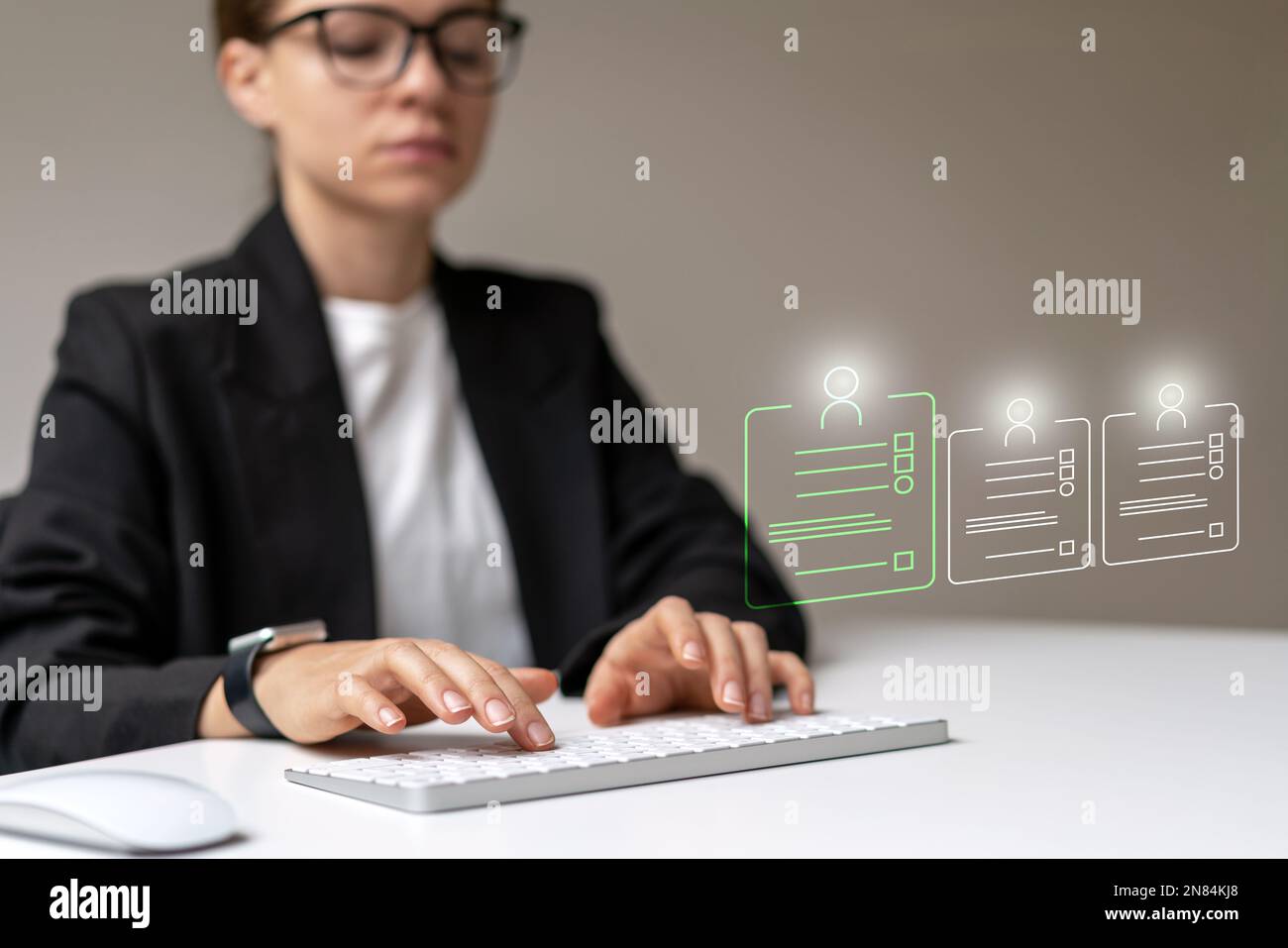 alamy

alamy

alamy

alamy

alamy

alamy

Image ID: 2N84KJ8
www.alamy.com