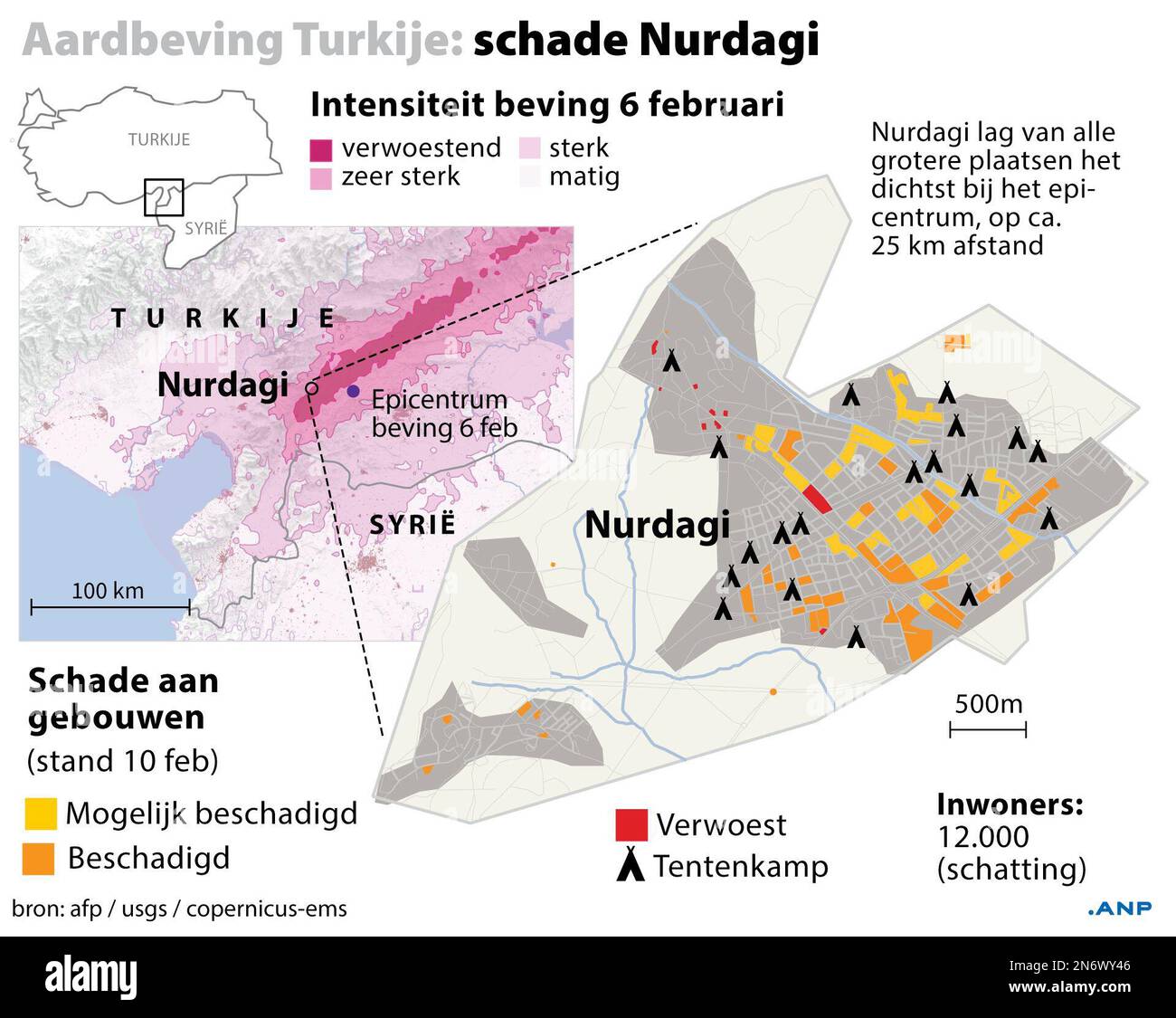 Aardbeving Turkije: schade Nurdagi

TURKIJE
SYRIË

Intensiteit beving 6 februari
verwoestend
zeer sterk
sterk
matig

Nurdagi lag van alle grotere plaatsen het dichtst bij het epicentrum, op ca. 25 km afstand

TURKIJE
Nurdagi
Epicentrum beving 6 feb
SYRIË
100 km

Nurdagi

500m

Schade aan gebouwen
(stand 10 feb)

Mogelijk beschadigd
Beschadigd

Verwoest
Tentenkamp

Inwoners:
12.000
(schatting)

bron: afp / usgs / copernicus-ems

.ANP

alamy

Image ID: 2N6WY46
www.alamy.com