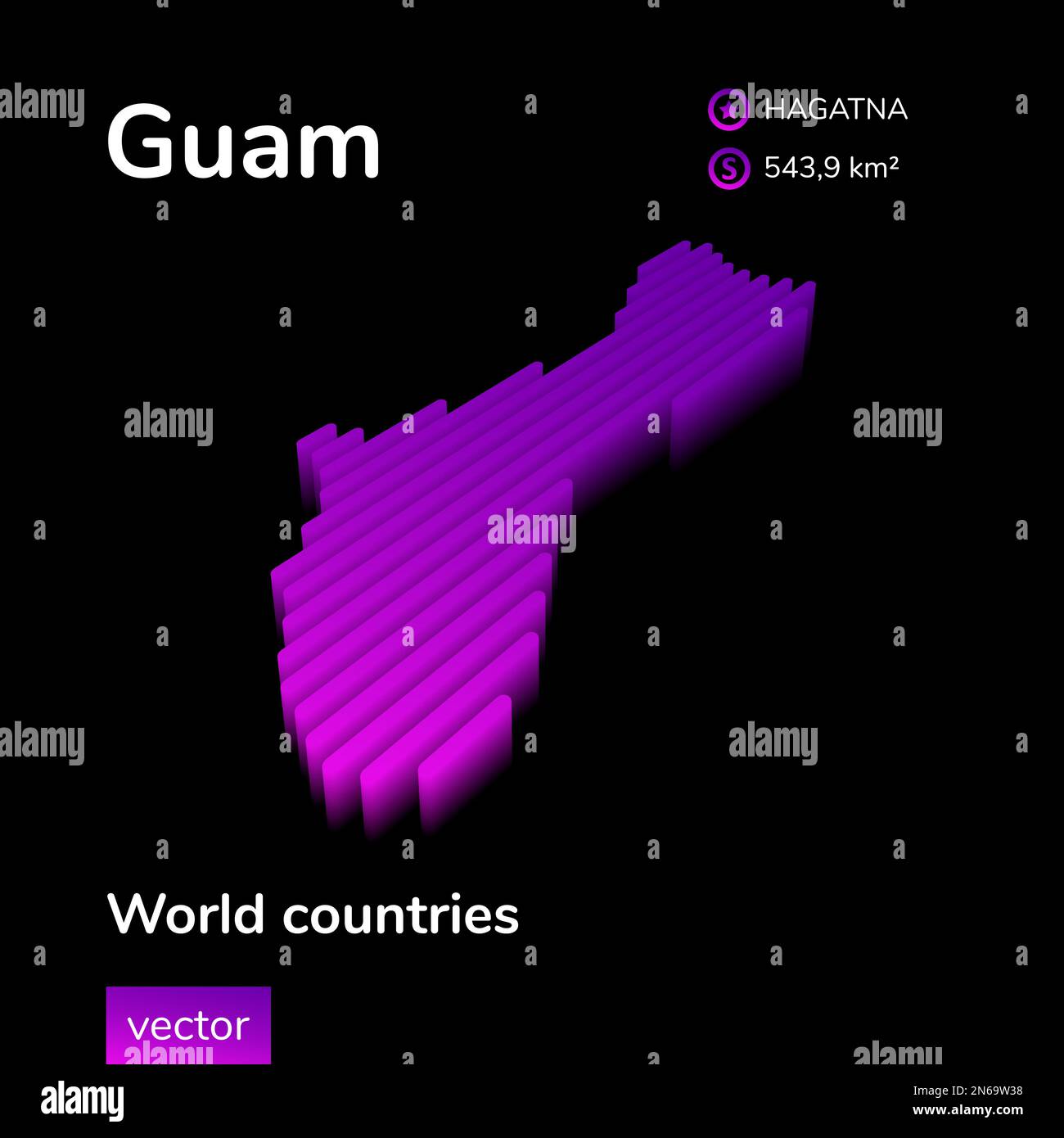 Guam

HAGATNA

S 543,9 km²

World countries

vector

alamy

Image ID: 2N69W38
www.alamy.com