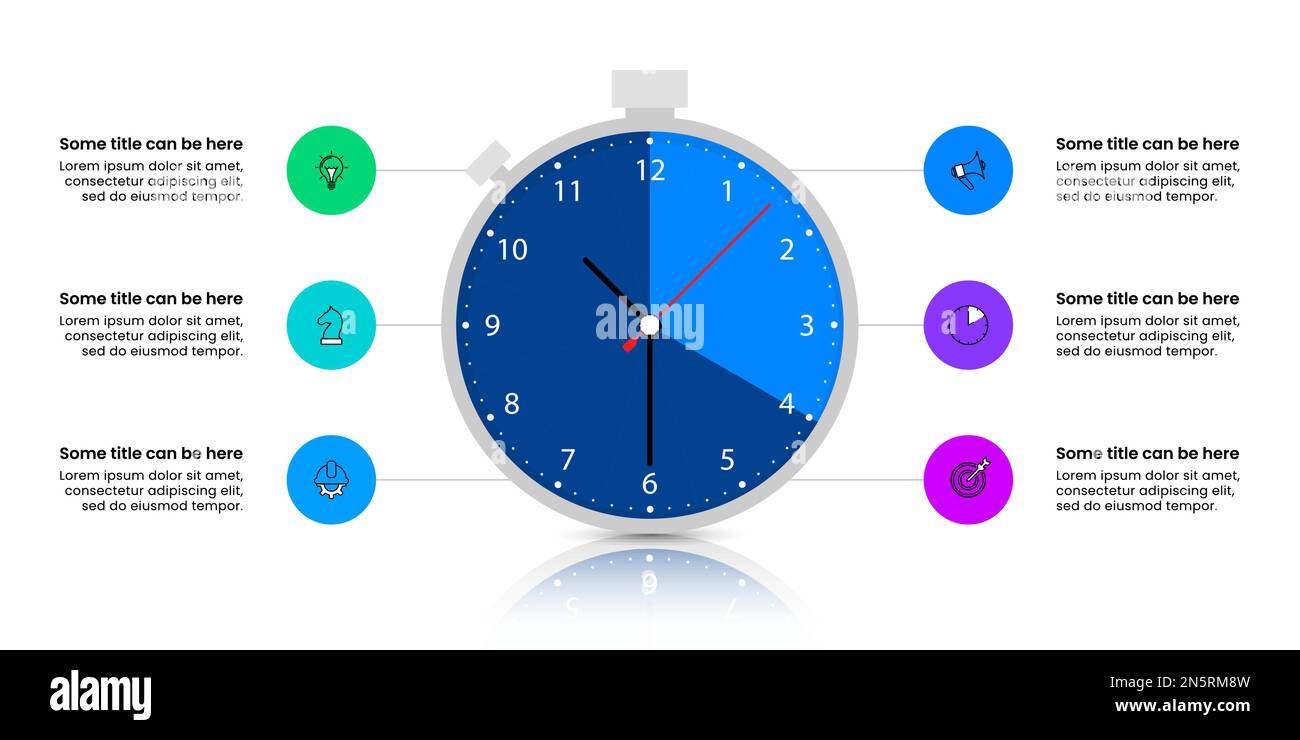 Some title can be here
Lorem ipsum dolor sit amet, consectetur adipiscing elit, sed do eiusmod tempor.

Some title can be here
Lorem ipsum dolor sit amet, consectetur adipiscing elit, sed do eiusmod tempor.

Some title can be here
Lorem ipsum dolor sit amet, consectetur adipiscing elit, sed do eiusmod tempor.

12 1 2 3 4 5 6 7 8 9 10 11

alamy

Some title can be here
Lorem ipsum dolor sit amet, consectetur adipiscing elit, sed do eiusmod tempor.

Some title can be here
Lorem ipsum dolor sit amet, consectetur adipiscing elit, sed do eiusmod tempor.

Some title can be here
Lorem ipsum dolor sit amet, consectetur adipiscing elit, sed do eiusmod tempor.

alamy

2N5RM8W
www.alamy.com