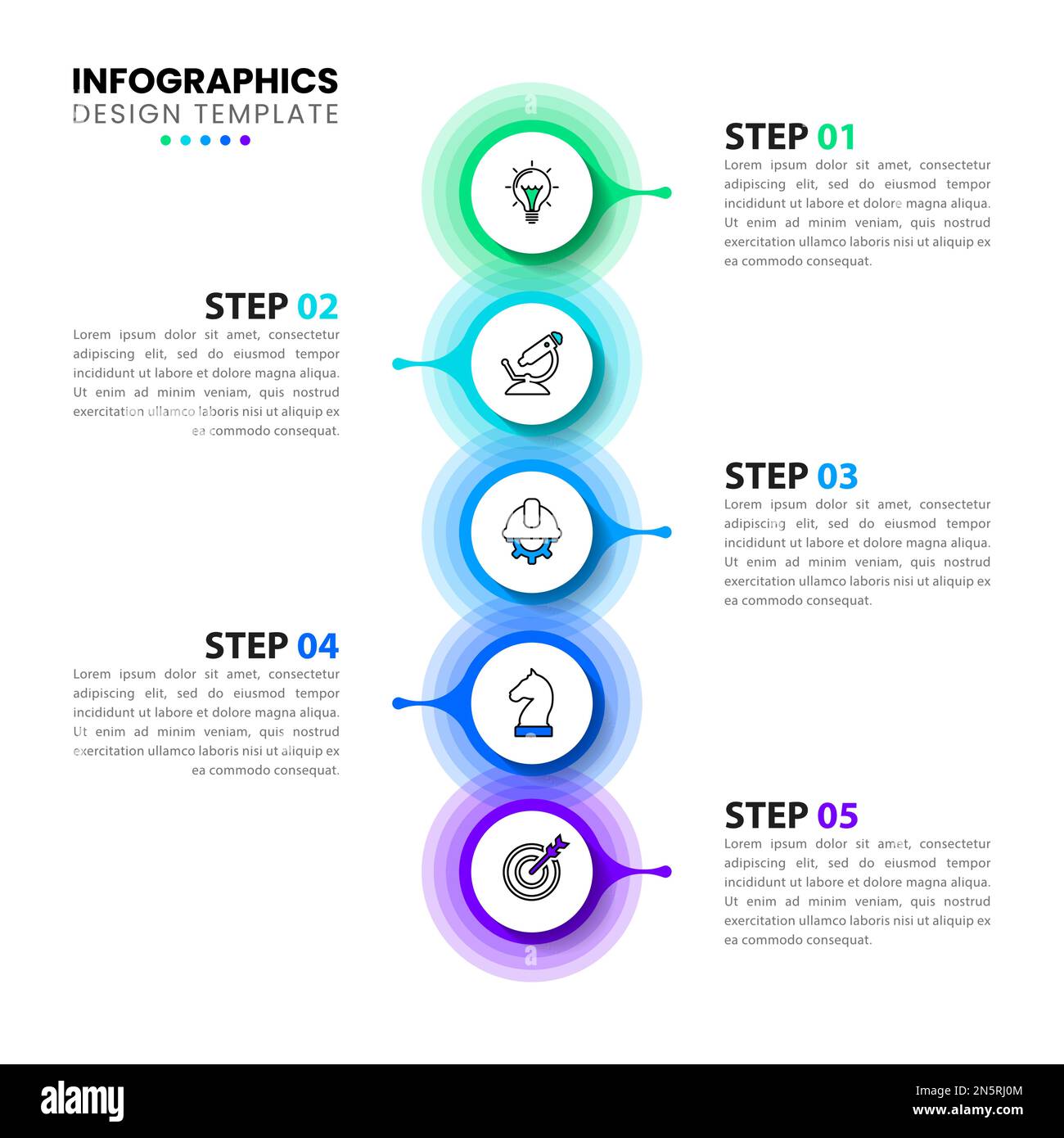 INFOGRAPHICS
DESIGN TEMPLATE

STEP 01
Lorem ipsum dolor sit amet, consectetur adipiscing elit, sed do eiusmod tempor incididunt ut labore et dolore magna aliqua. Ut enim ad minim veniam, quis nostrud exercitation ullamco laboris nisi ut aliquip ex ea commodo consequat.

STEP 02
Lorem ipsum dolor sit amet, consectetur adipiscing elit, sed do eiusmod tempor incididunt ut labore et dolore magna aliqua. Ut enim ad minim veniam, quis nostrud exercitation ullamco laboris nisi ut aliquip ex ea commodo consequat.

STEP 03
Lorem ipsum dolor sit amet, consectetur adipiscing elit, sed do eiusmod tempor incididunt ut labore et dolore magna aliqua. Ut enim ad minim veniam, quis nostrud exercitation ullamco laboris nisi ut aliquip ex ea commodo consequat.

STEP 04
Lorem ipsum dolor sit amet, consectetur adipiscing elit, sed do eiusmod tempor incididunt ut labore et dolore magna aliqua. Ut enim ad minim veniam, quis nostrud exercitation ullamco laboris nisi ut aliquip ex ea commodo consequat.

STEP 05
Lorem ipsum dolor sit amet, consectetur adipiscing elit, sed do eiusmod tempor incididunt ut labore et dolore magna aliqua. Ut enim ad minim veniam, quis nostrud exercitation ullamco laboris nisi ut aliquip ex ea commodo consequat.

alamy
Image ID: 2N5RJ0M
www.alamy.com