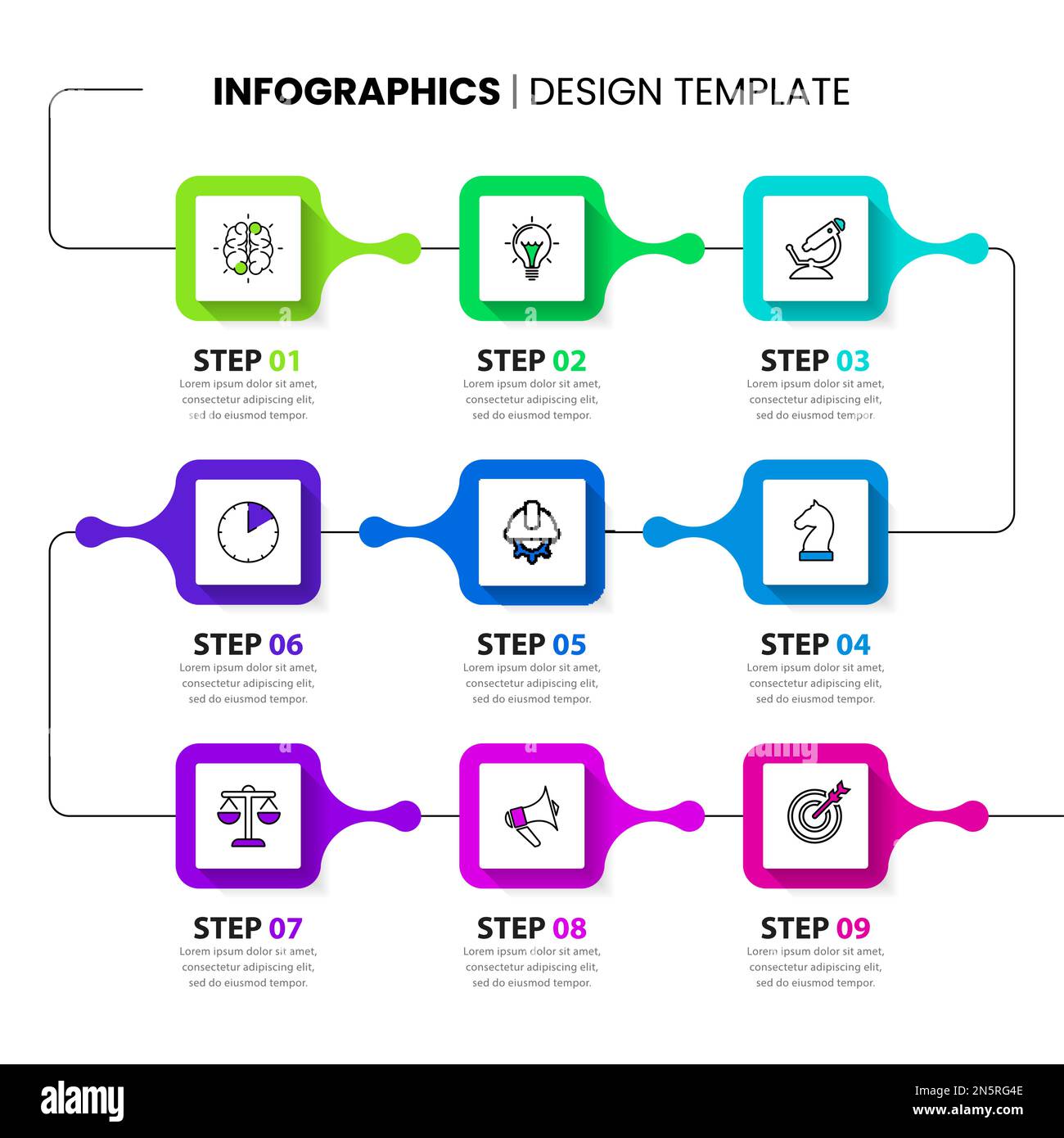 INFOGRAPHICS | DESIGN TEMPLATE

STEP 01
Lorem ipsum dolor sit amet, consectetur adipiscing elit, sed do eiusmod tempor.

STEP 02
Lorem ipsum dolor sit amet, consectetur adipiscing elit, sed do eiusmod tempor.

STEP 03
Lorem ipsum dolor sit amet, consectetur adipiscing elit, sed do eiusmod tempor.

STEP 06
Lorem ipsum dolor sit amet, consectetur adipiscing elit, sed do eiusmod tempor.

STEP 05
Lorem ipsum dolor sit amet, consectetur adipiscing elit, sed do eiusmod tempor.

STEP 04
Lorem ipsum dolor sit amet, consectetur adipiscing elit, sed do eiusmod tempor.

STEP 07
Lorem ipsum dolor sit amet, consectetur adipiscing elit, sed do eiusmod tempor.

STEP 08
Lorem ipsum dolor sit amet, consectetur adipiscing elit, sed do eiusmod tempor.

STEP 09
Lorem ipsum dolor sit amet, consectetur adipiscing elit, sed do eiusmod tempor.

alamy

Image ID: 2N5RG4E
www.alamy.com