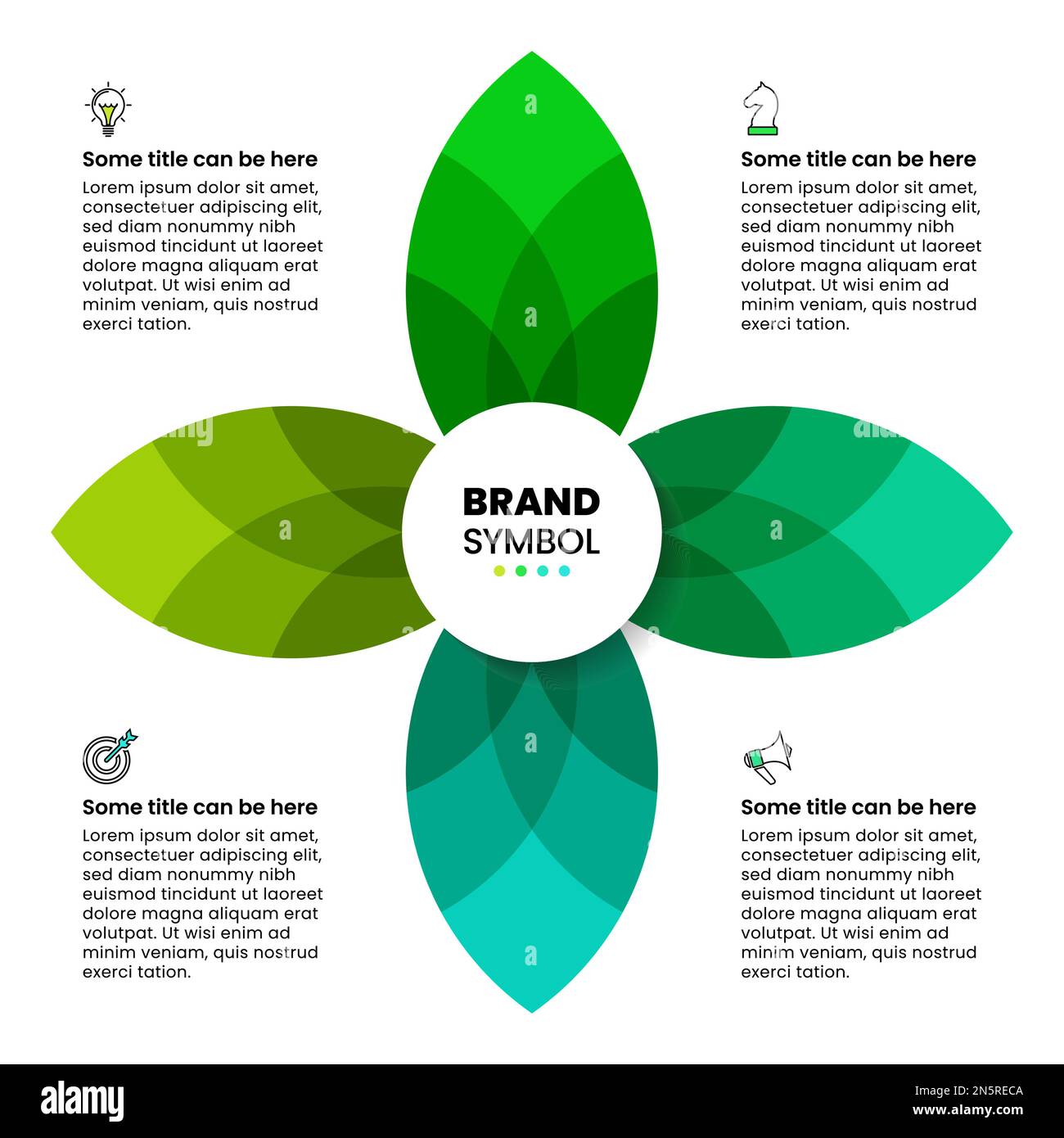 Some title can be here
Lorem ipsum dolor sit amet, consectetuer adipiscing elit, sed diam nonummy nibh euismod tincidunt ut laoreet dolore magna aliquam erat volutpat. Ut wisi enim ad minim veniam, quis nostrud exerci tation.

Some title can be here
Lorem ipsum dolor sit amet, consectetuer adipiscing elit, sed diam nonummy nibh euismod tincidunt ut laoreet dolore magna aliquam erat volutpat. Ut wisi enim ad minim veniam, quis nostrud exerci tation.

BRAND
SYMBOL

Some title can be here
Lorem ipsum dolor sit amet, consectetuer adipiscing elit, sed diam nonummy nibh euismod tincidunt ut laoreet dolore magna aliquam erat volutpat. Ut wisi enim ad minim veniam, quis nostrud exerci tation.

Some title can be here
Lorem ipsum dolor sit amet, consectetuer adipiscing elit, sed diam nonummy nibh euismod tincidunt ut laoreet dolore magna aliquam erat volutpat. Ut wisi enim ad minim veniam, quis nostrud exerci tation.

alamy
Image ID: 2N5RECA
www.alamy.com