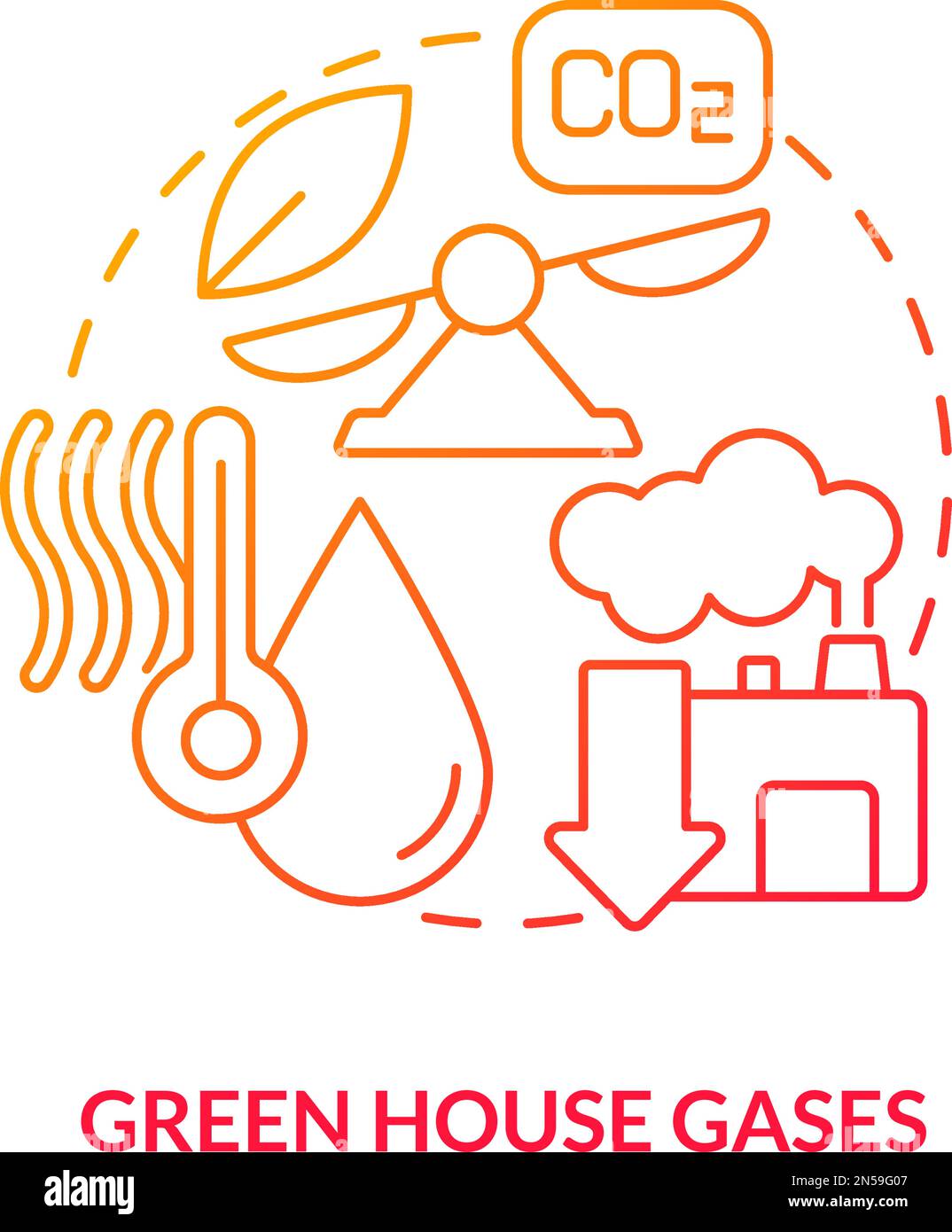 $CO_2$

GREEN HOUSE GASES

alamy

Image ID: 2N59G07
www.alamy.com