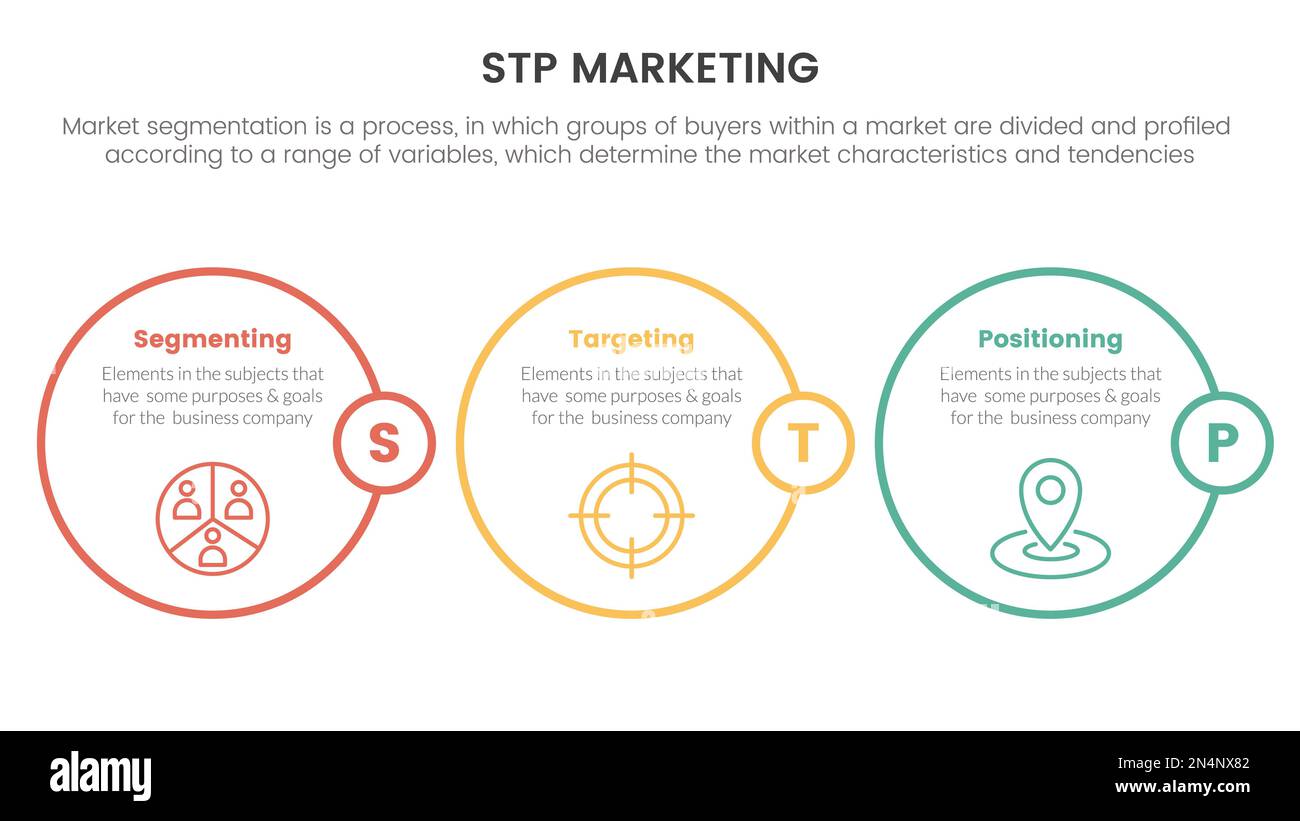 STP MARKETING

Market segmentation is a process, in which groups of buyers within a market are divided and profiled according to a range of variables, which determine the market characteristics and tendencies

Segmenting

Elements in the subjects that have some purposes & goals for the business company

S

Targeting

Elements in the subjects that have some purposes & goals for the business company

T

Positioning

Elements in the subjects that have some purposes & goals for the business company

P

alamy

Image ID: 2N4NX82
www.alamy.com