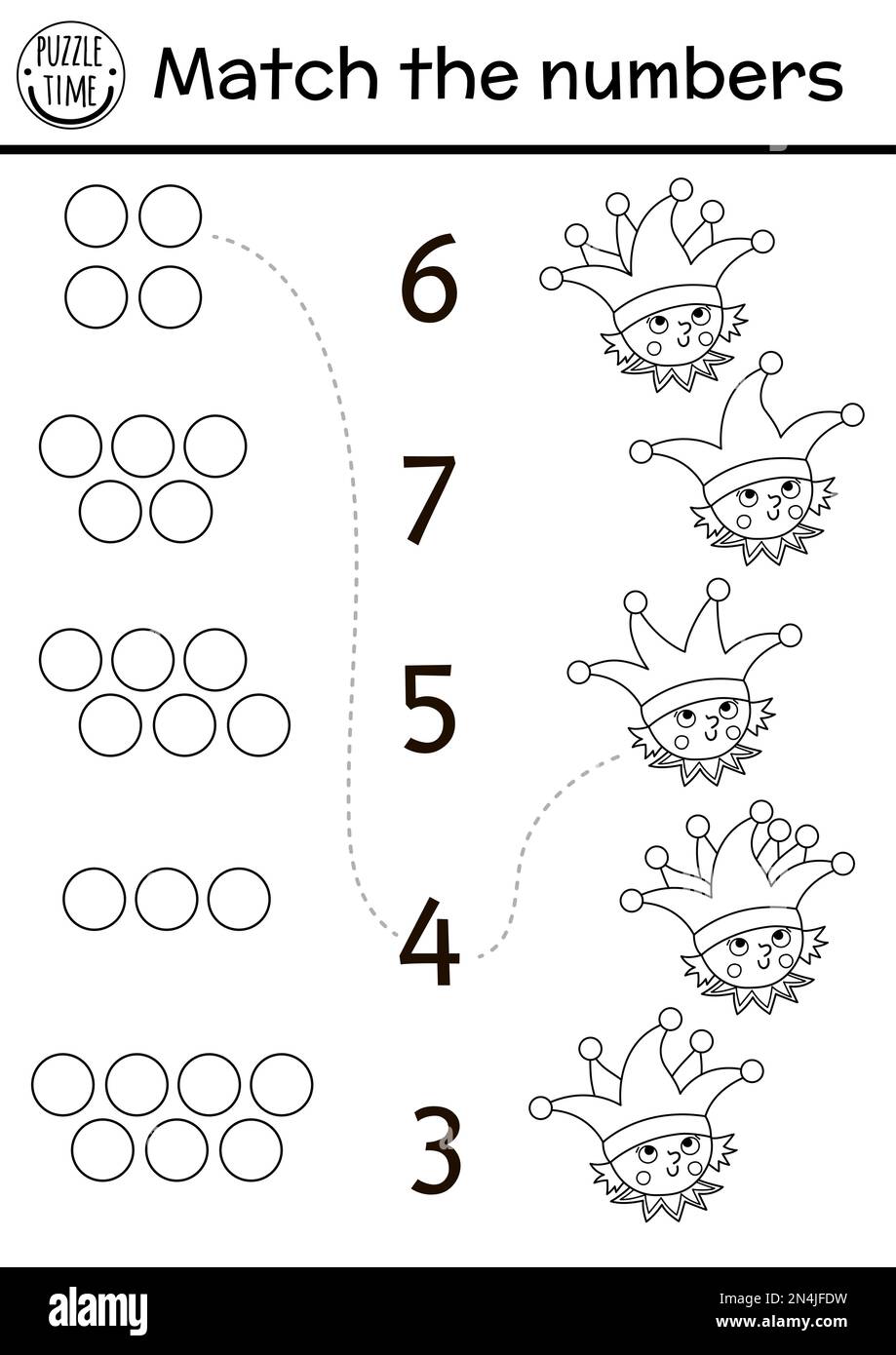 PUZZLE TIME

Match the numbers

6

7

5

4

3

alamy

Image ID: 2N4JFDW
www.alamy.com