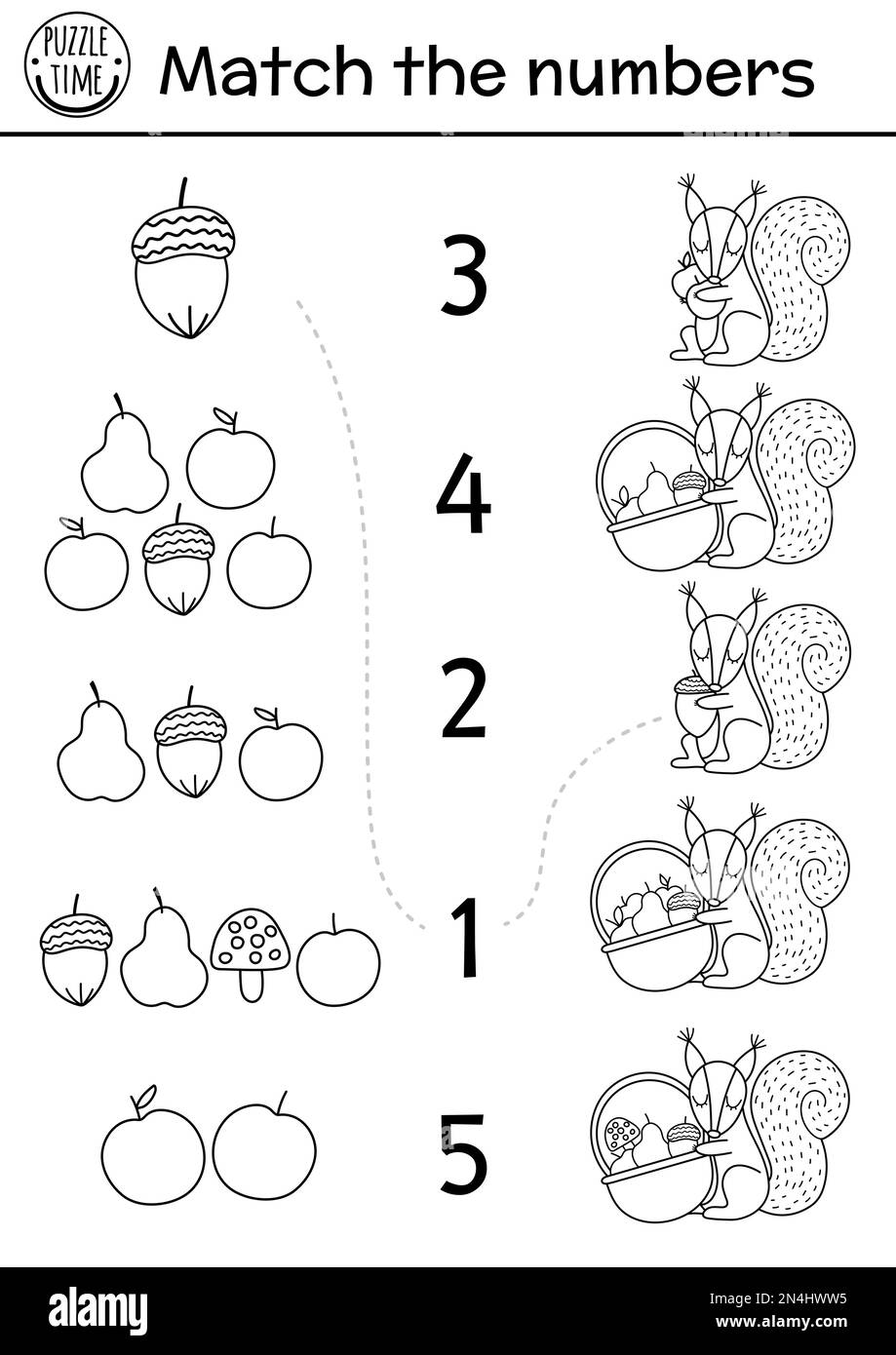 PUZZLE TIME

Match the numbers

3

4

2

1

5

alamy

Image ID: 2N4HWW5
www.alamy.com