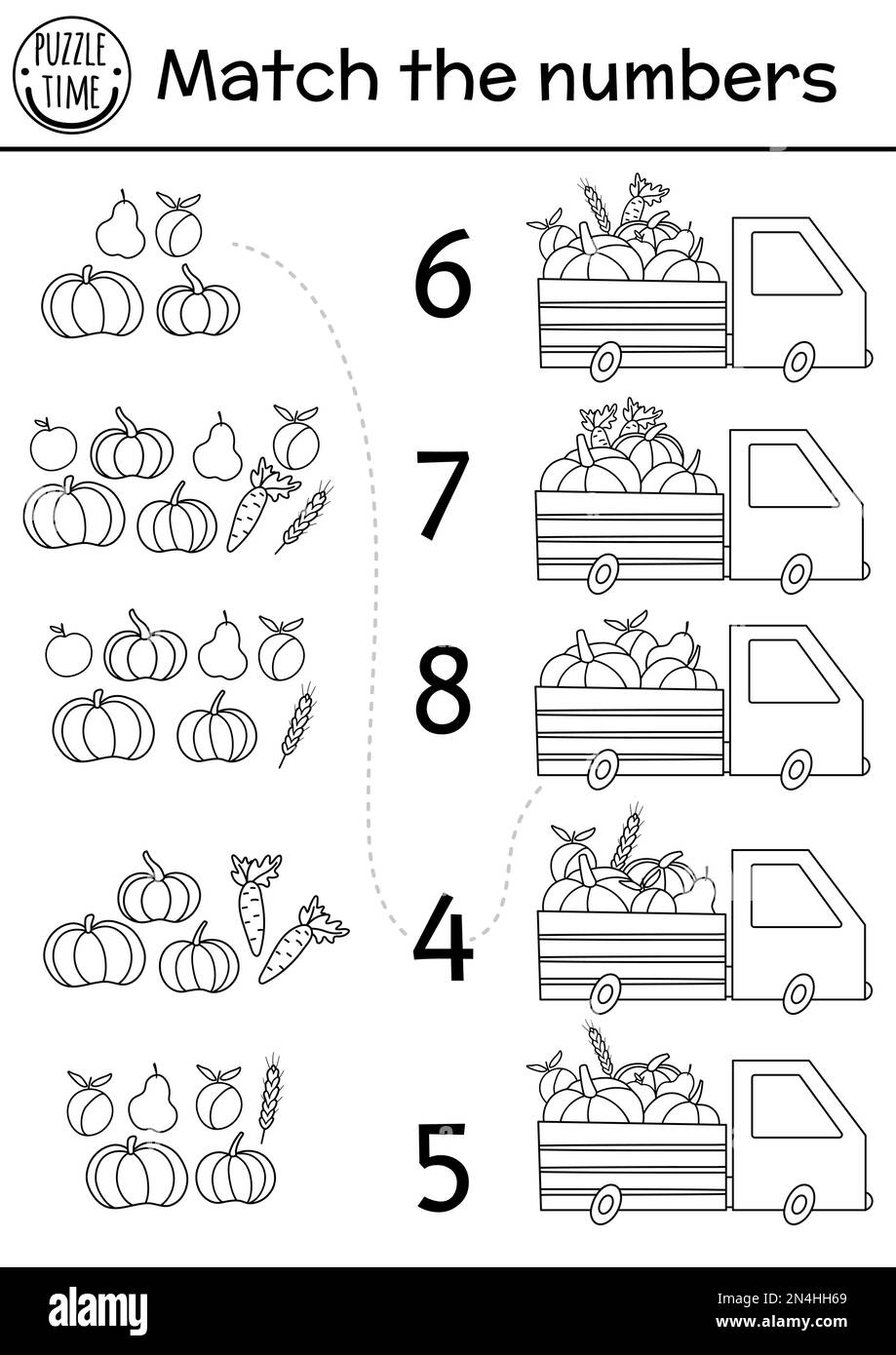 PUZZLE TIME

Match the numbers

6

7

8

4

5

alamy

Image ID: 2N4HH69
www.alamy.com