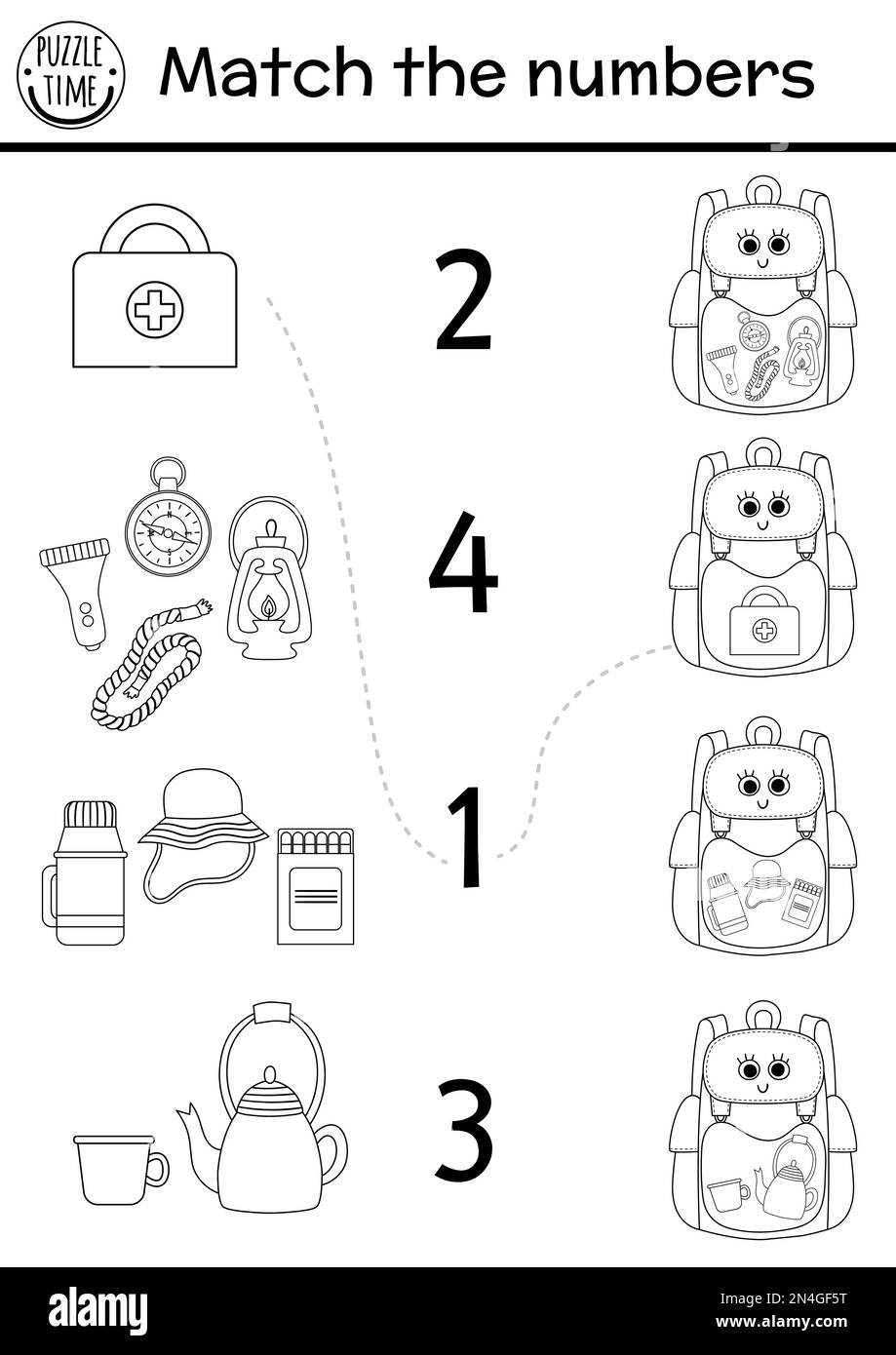 PUZZLE TIME

Match the numbers

2

4

1

3

alamy

Image ID: 2N4GF5T
www.alamy.com