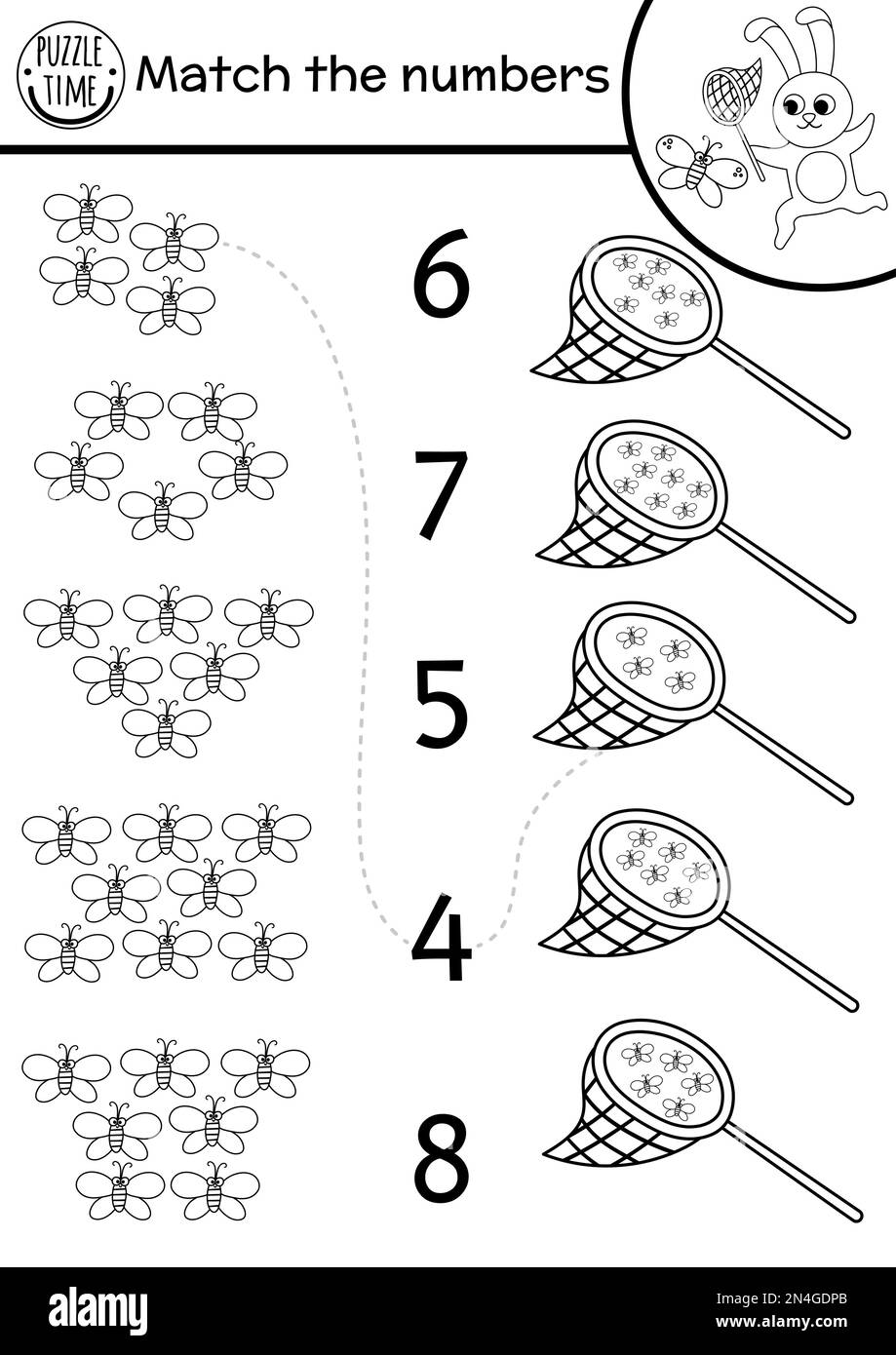 PUZZLE TIME

Match the numbers

6

7

5

4

8

alamy

Image ID: 2N4GDPB
www.alamy.com