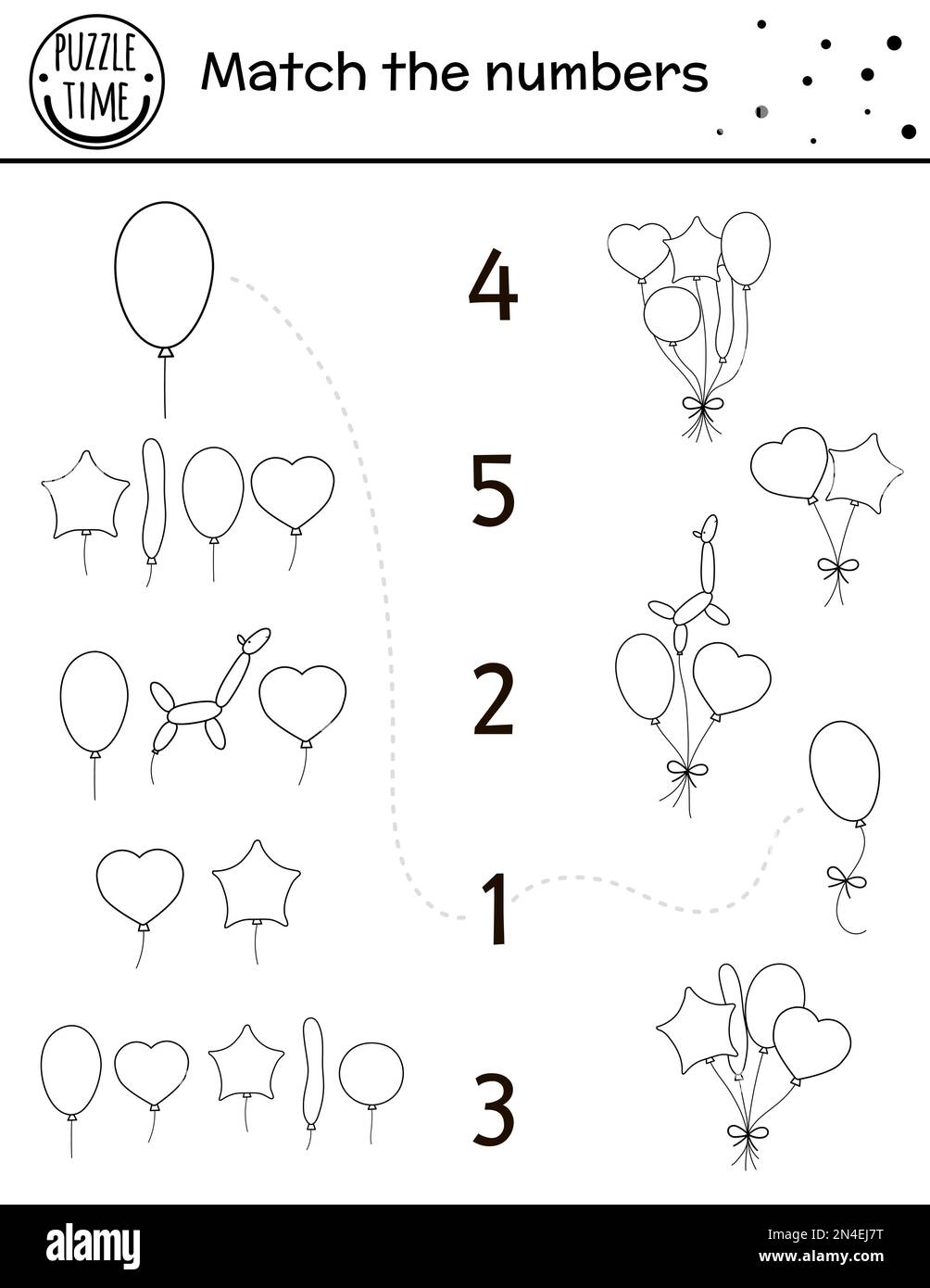 PUZZLE TIME

Match the numbers

4

5

2

1

3

alamy

Image ID: 2N4EJ7T
www.alamy.com