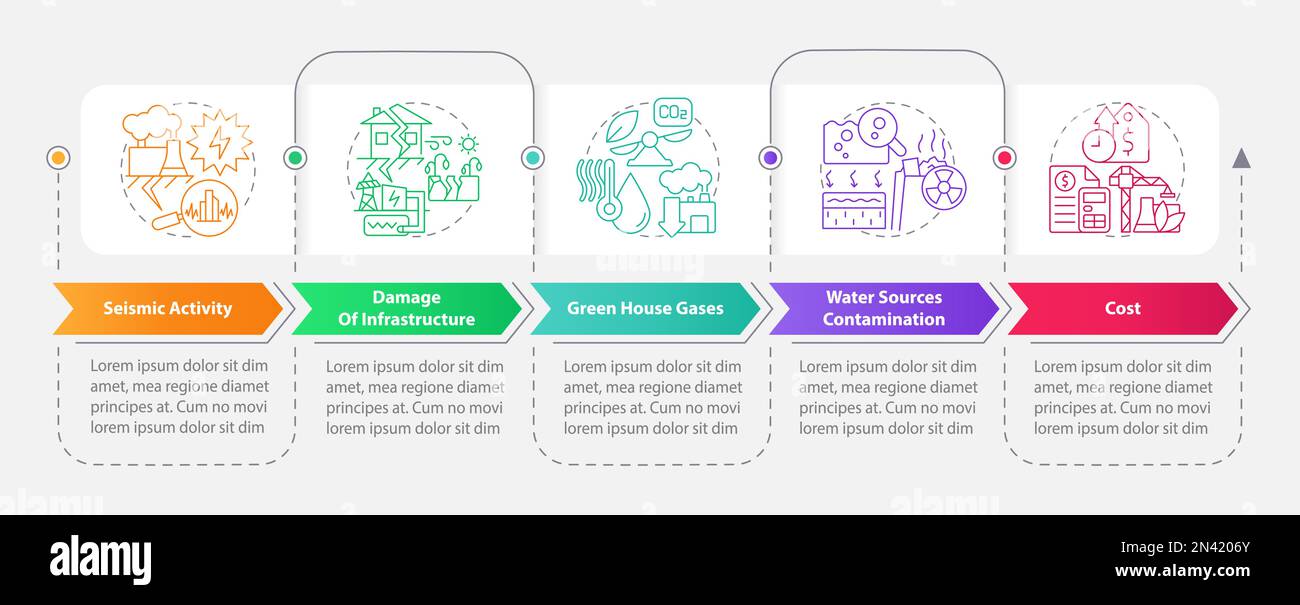 $CO_2$

Seismic Activity

Lorem ipsum dolor sit dim amet, mea regione diamet principes at. Cum no movi lorem ipsum dolor sit dim

Damage Of Infrastructure

Lorem ipsum dolor sit dim amet, mea regione diamet principes at. Cum no movi lorem ipsum dolor sit dim

Green House Gases

Lorem ipsum dolor sit dim amet, mea regione diamet principes at. Cum no movi lorem ipsum dolor sit dim

Water Sources Contamination

Lorem ipsum dolor sit dim amet, mea regione diamet principes at. Cum no movi lorem ipsum dolor sit dim

Cost

Lorem ipsum dolor sit dim amet, mea regione diamet principes at. Cum no movi lorem ipsum dolor sit dim

alamy

Image ID: 2N4206Y
www.alamy.com