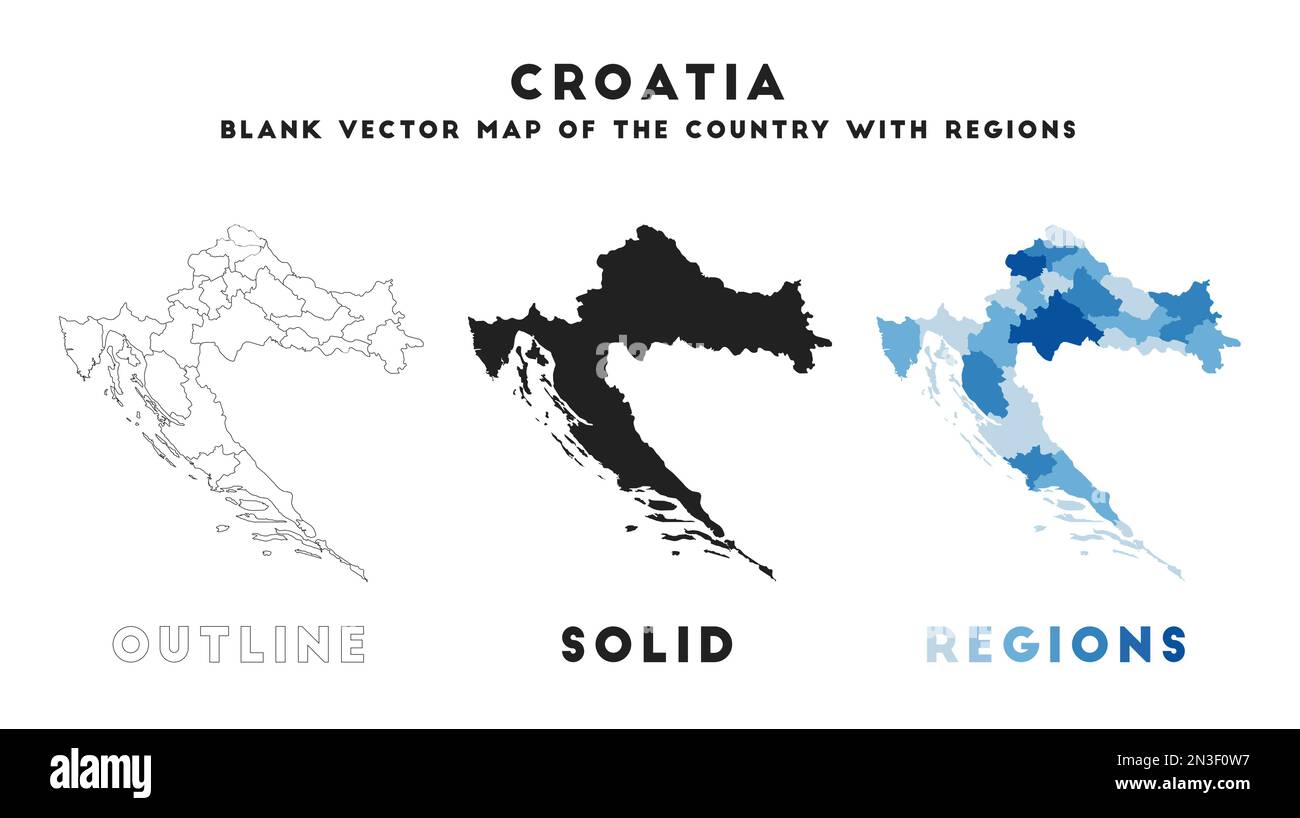 CROATIA
BLANK VECTOR MAP OF THE COUNTRY WITH REGIONS

OUTLINE

SOLID

REGIONS

alamy

Image ID: 2N3F0W7
www.alamy.com