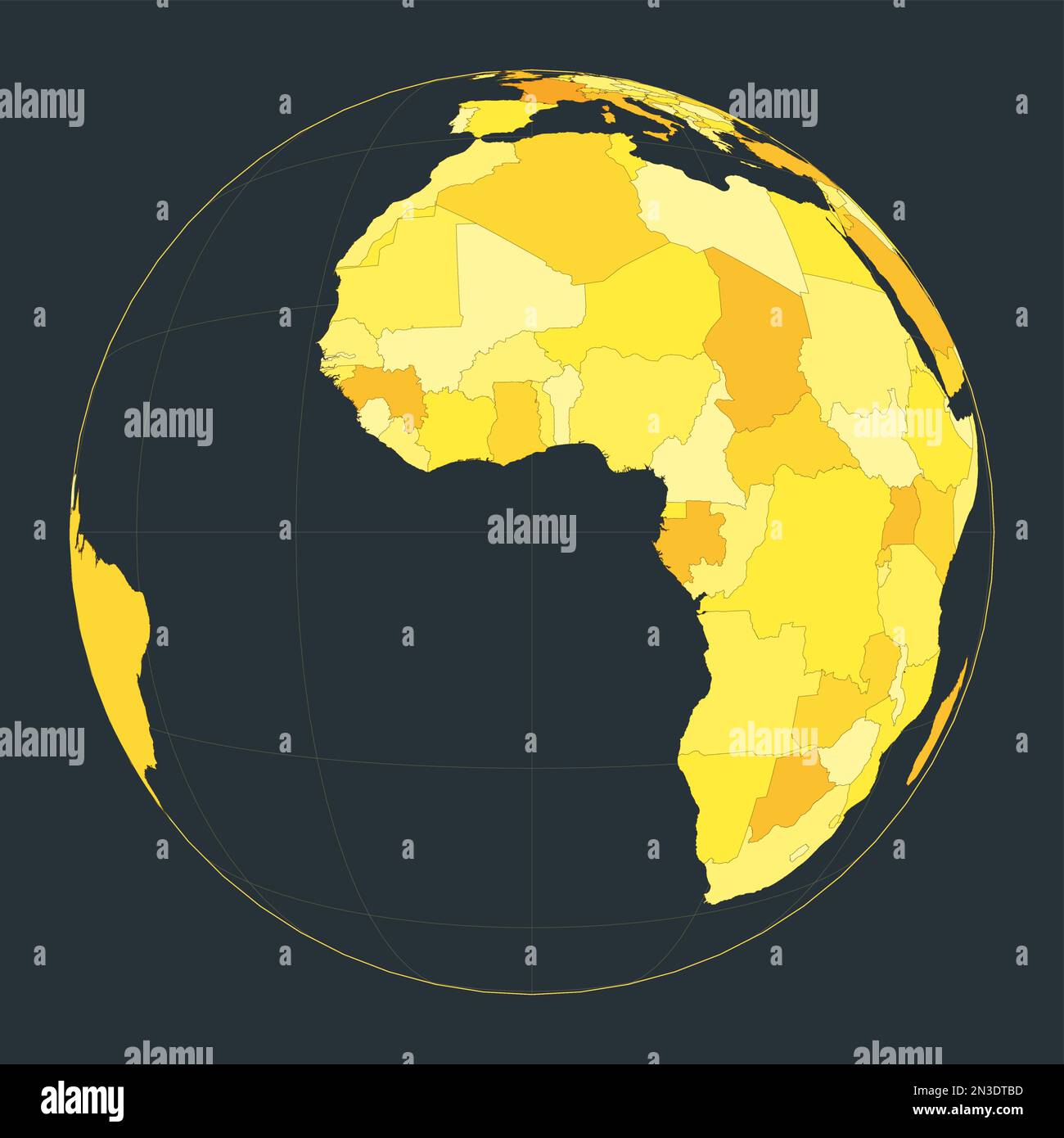 alamy
alamy
alamy
alamy
alamy
alamy
alamy
alamy
alamy
alamy
Image ID: 2N3DTBD
www.alamy.com