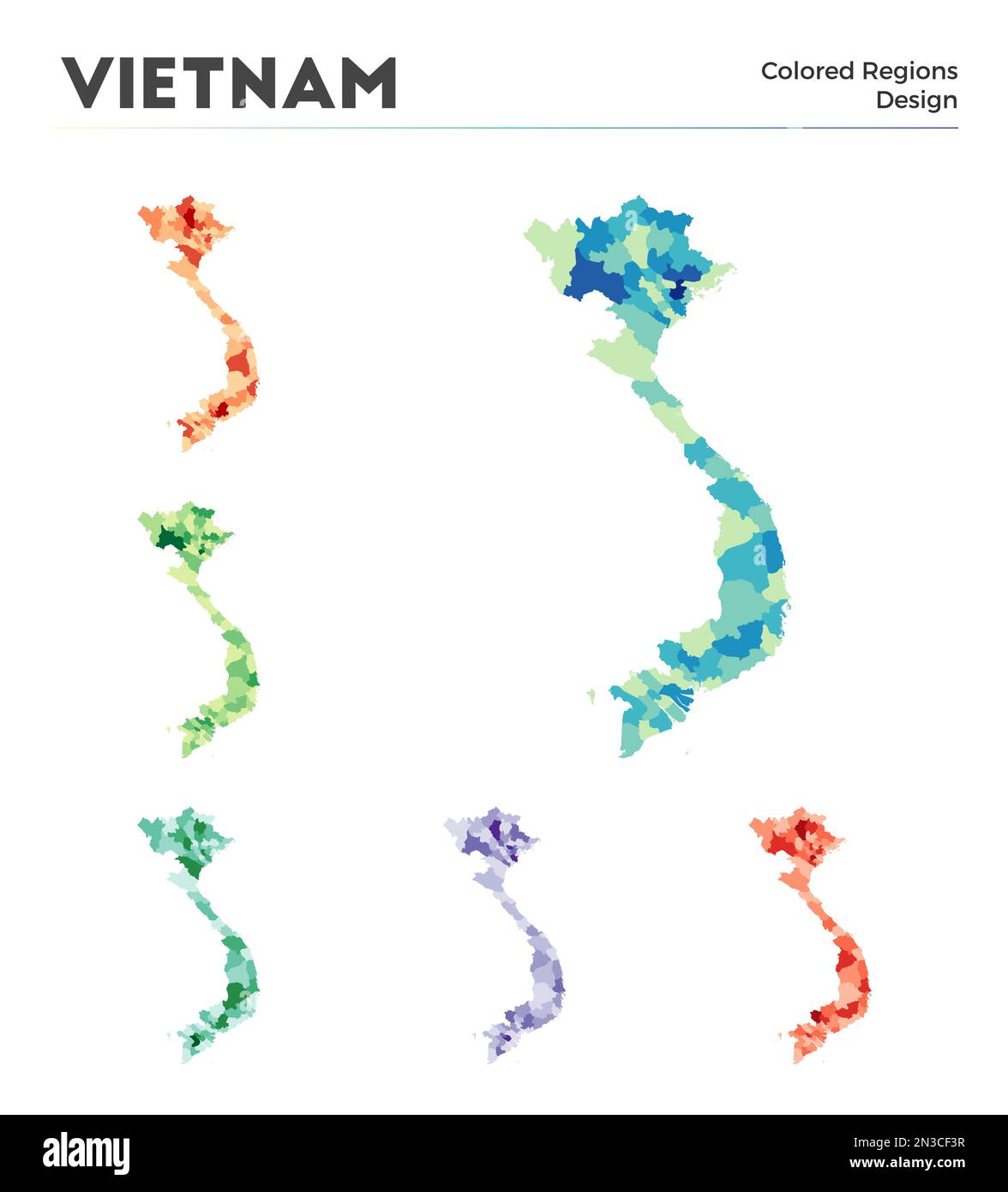 VIETNAM

Colored Regions Design

alamy

Image ID: 2N3CF3R
www.alamy.com