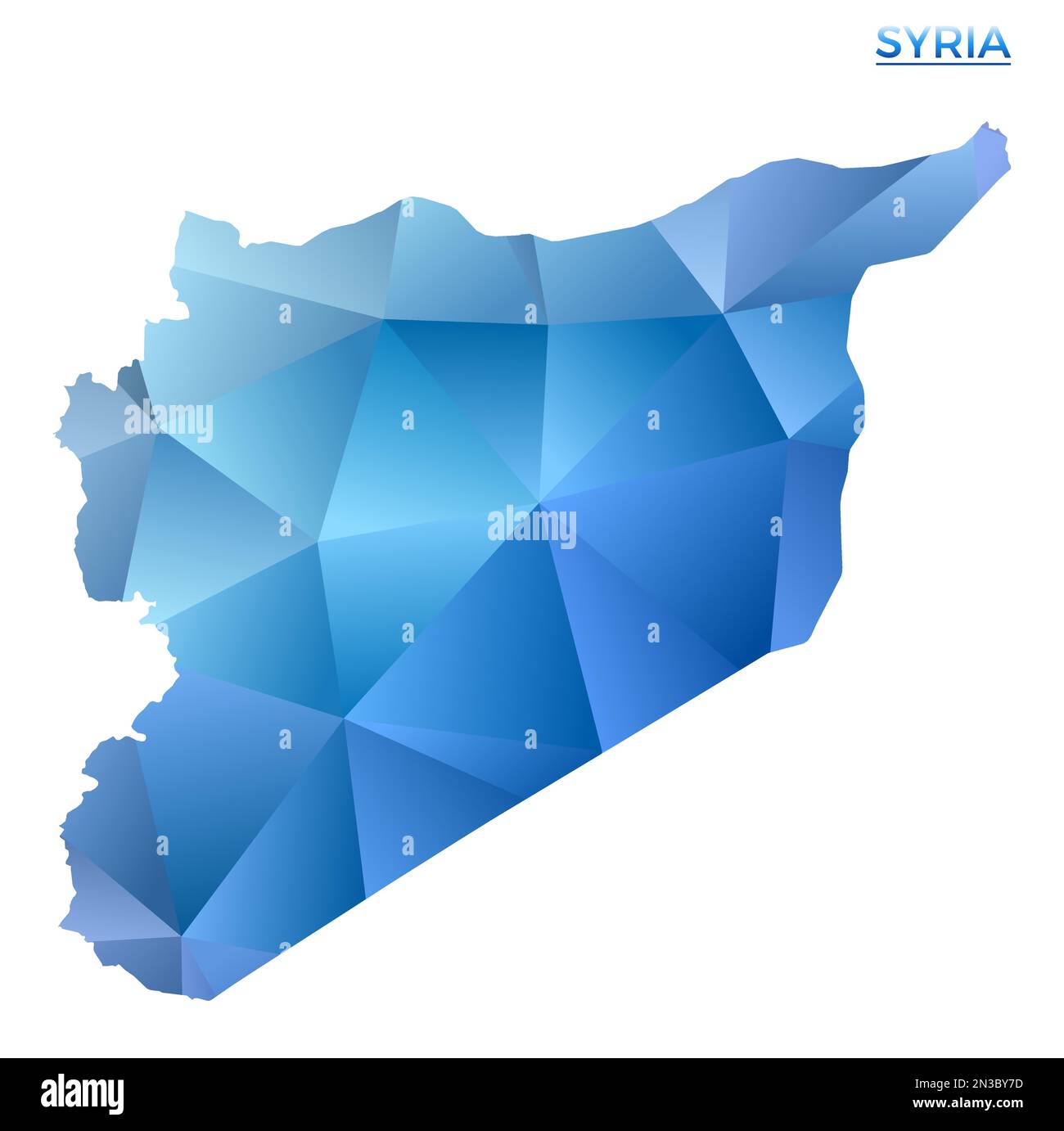 SYRIA

alamy

alamy

alamy

Image ID: 2N3BY7D
www.alamy.com