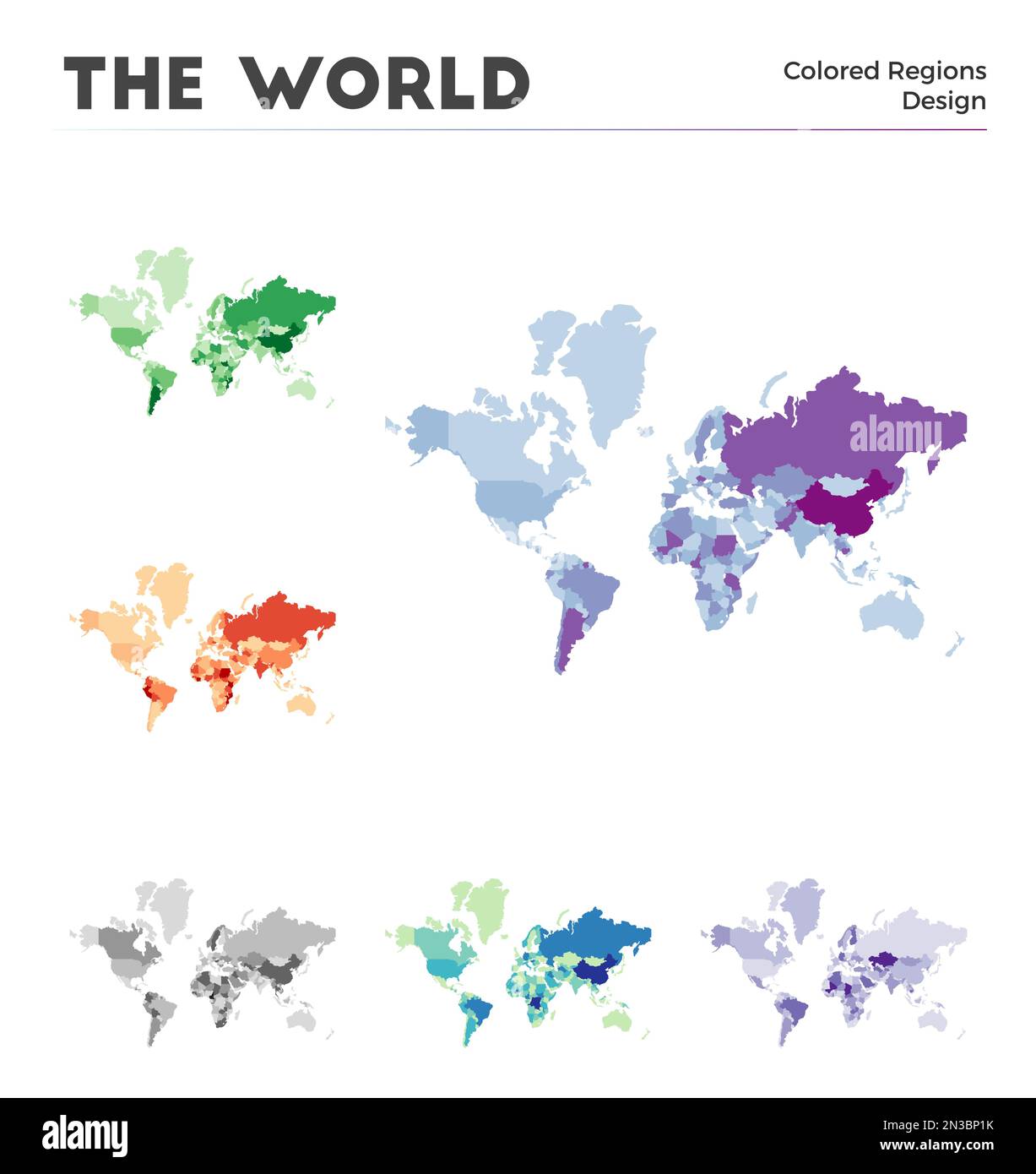 THE WORLD

Colored Regions
Design

alamy

alamy

Image ID: 2N3BP1K
www.alamy.com