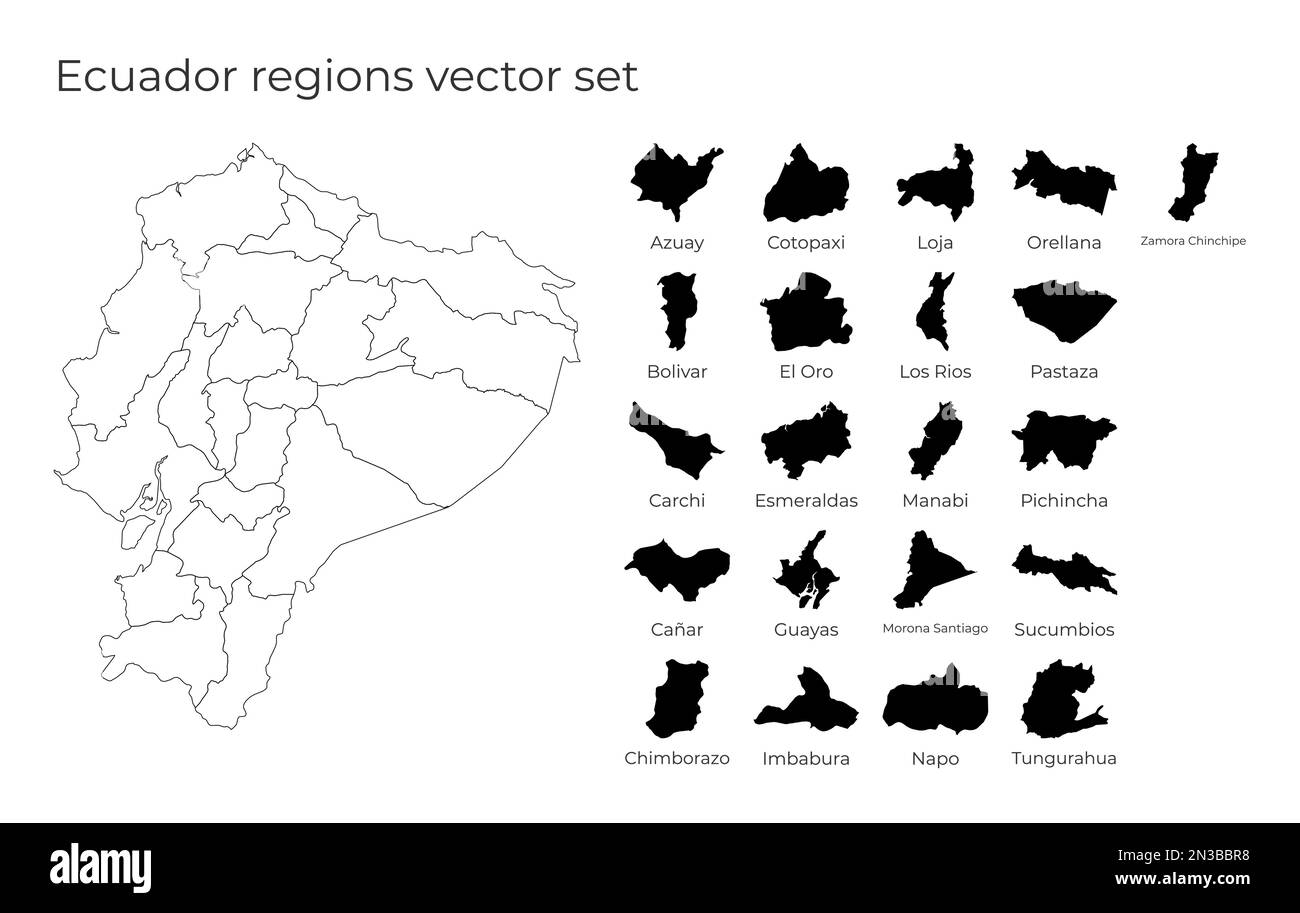 Ecuador regions vector set

Azuay
Cotopaxi
Loja
Orellana
Zamora Chinchipe

Bolivar
El Oro
Los Rios
Pastaza

Carchi
Esmeraldas
Manabi
Pichincha

Cañar
Guayas
Morona Santiago
Sucumbios

Chimborazo
Imbabura
Napo
Tungurahua

alamy

Image ID: 2N3BBR8
www.alamy.com