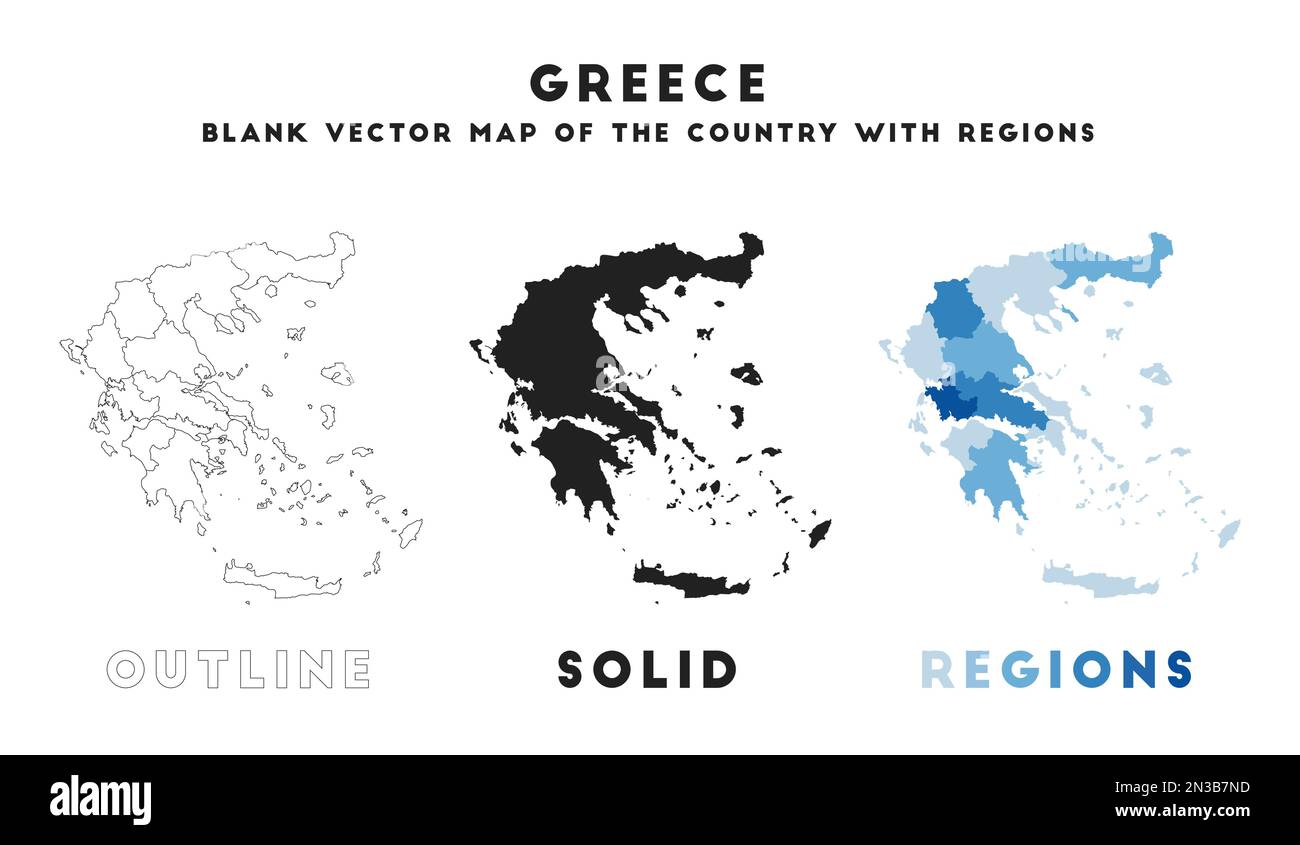 GREECE
BLANK VECTOR MAP OF THE COUNTRY WITH REGIONS

OUTLINE

SOLID

REGIONS

alamy

Image ID: 2N3B7ND
www.alamy.com