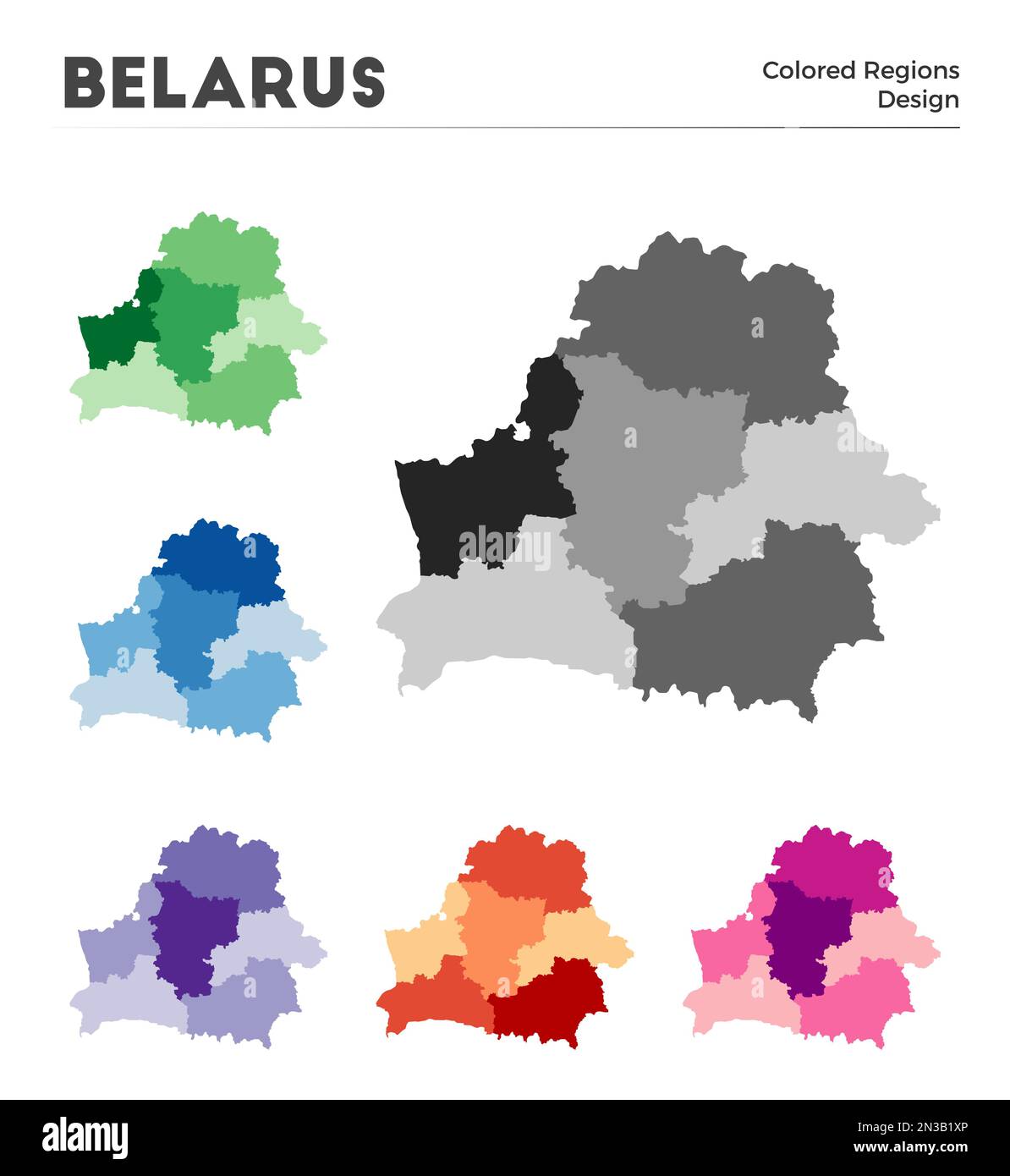 BELARUS

Colored Regions
Design

alamy

alamy

Image ID: 2N3B1XP
www.alamy.com