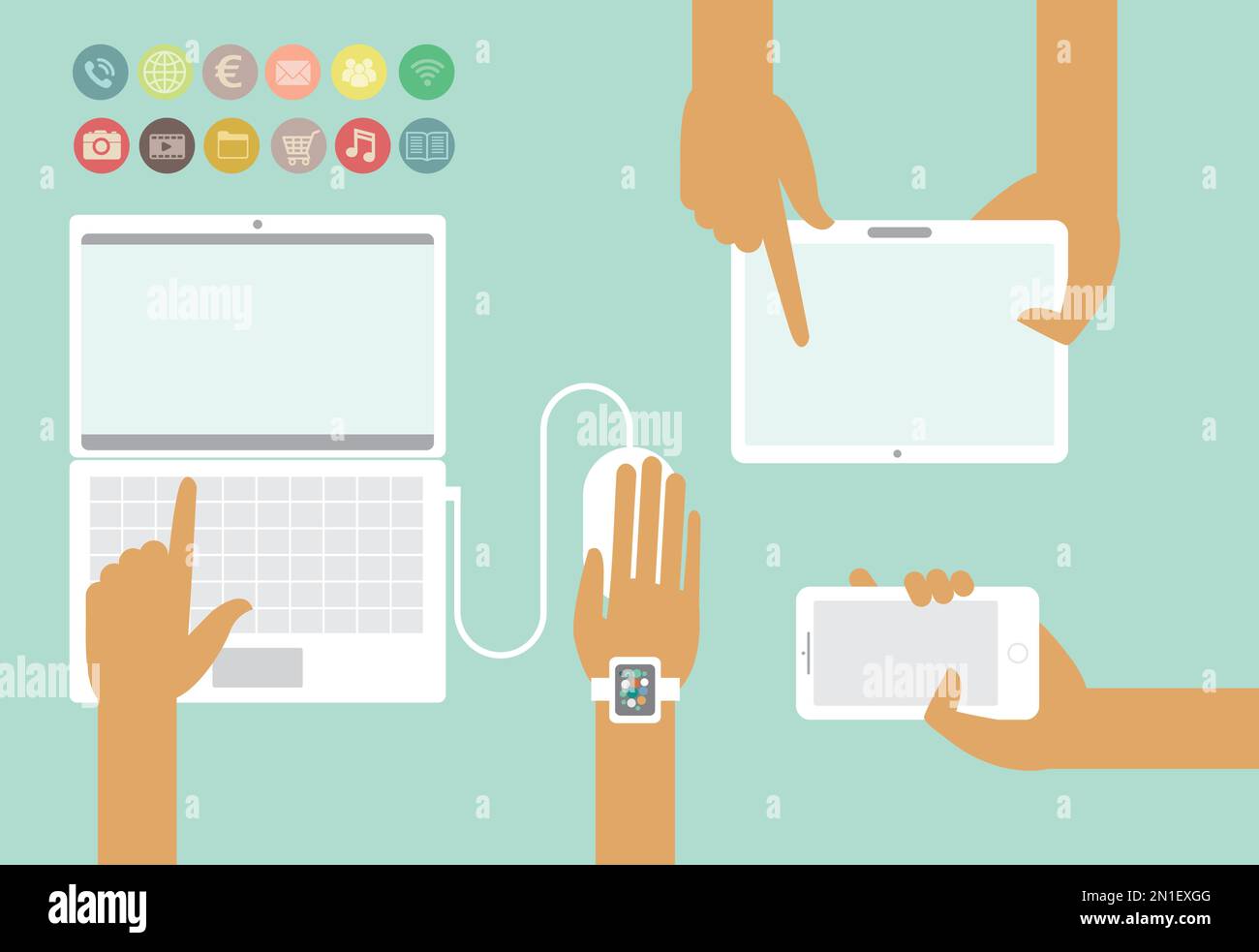 €

alamy

alamy

alamy

alamy

alamy

alamy

Image ID: 2N1EXGG
www.alamy.com