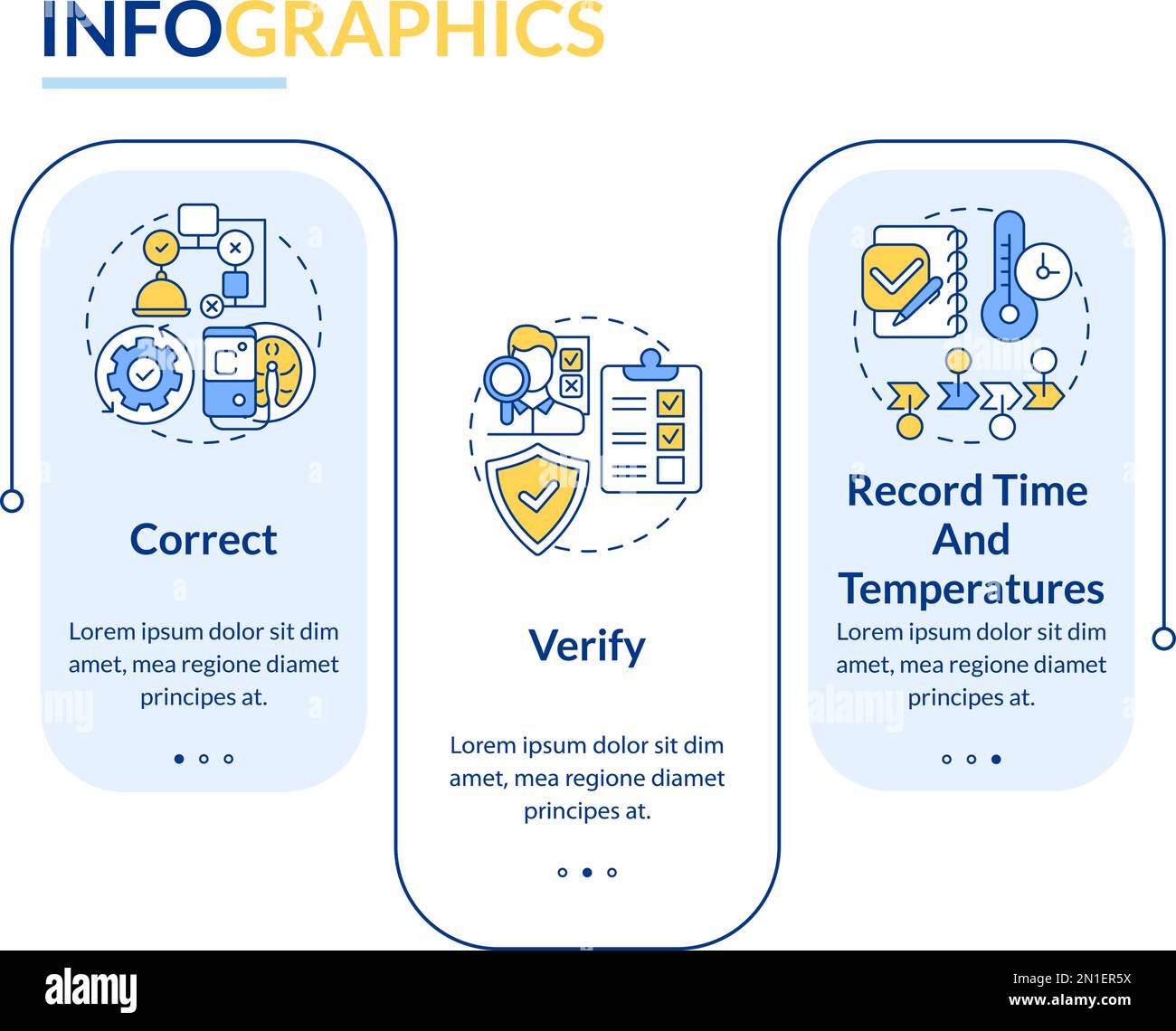 INFOGRAPHICS

Correct

Lorem ipsum dolor sit dim amet, mea regione diamet principes at.

Verify

Lorem ipsum dolor sit dim amet, mea regione diamet principes at.

Record Time And Temperatures

Lorem ipsum dolor sit dim amet, mea regione diamet principes at.

alamy

Image ID: 2N1ER5X
www.alamy.com