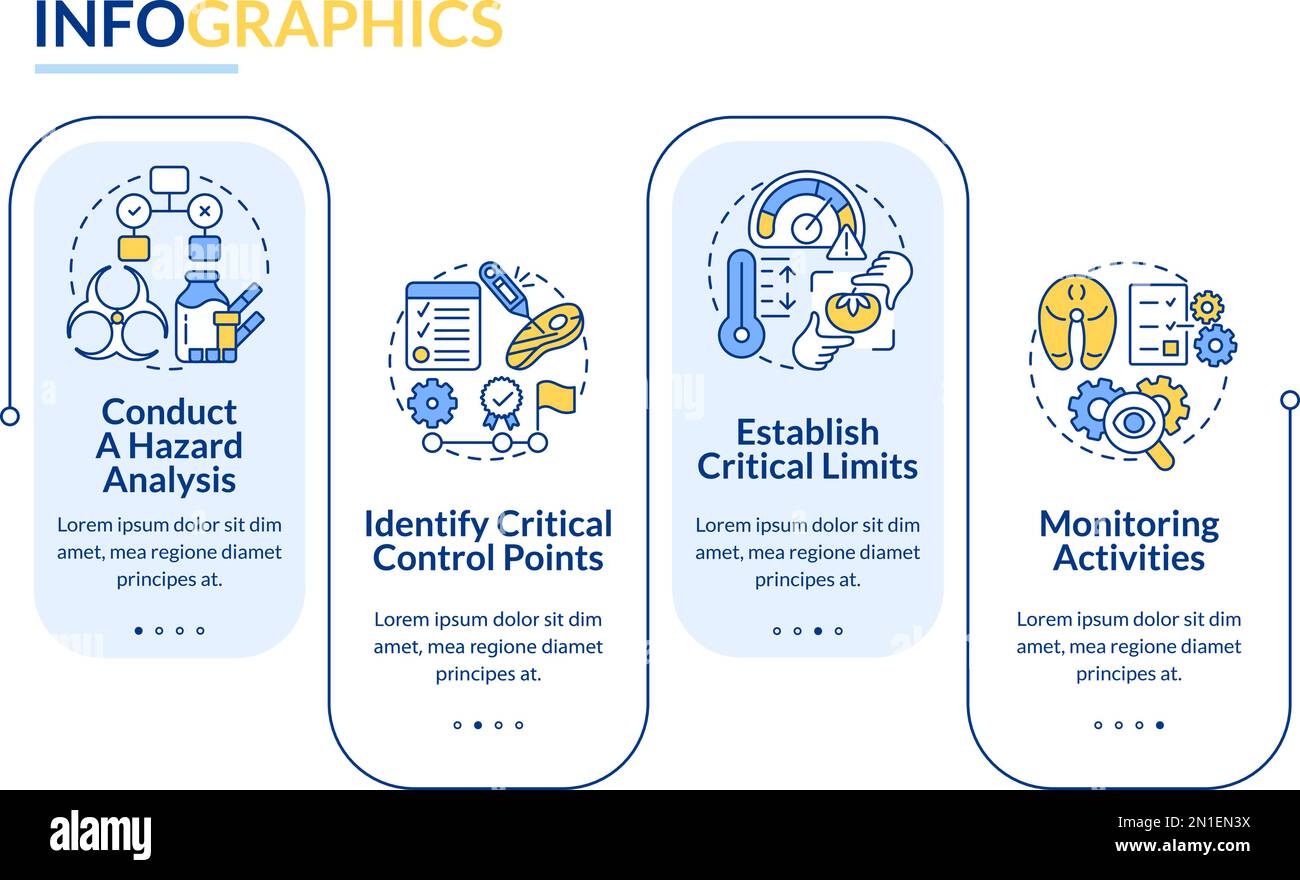 INFOGRAPHICS

Conduct A Hazard Analysis

Lorem ipsum dolor sit dim amet, mea regione diamet principes at.

Identify Critical Control Points

Lorem ipsum dolor sit dim amet, mea regione diamet principes at.

Establish Critical Limits

Lorem ipsum dolor sit dim amet, mea regione diamet principes at.

Monitoring Activities

Lorem ipsum dolor sit dim amet, mea regione diamet principes at.

alamy

Image ID: 2N1EN3X
www.alamy.com