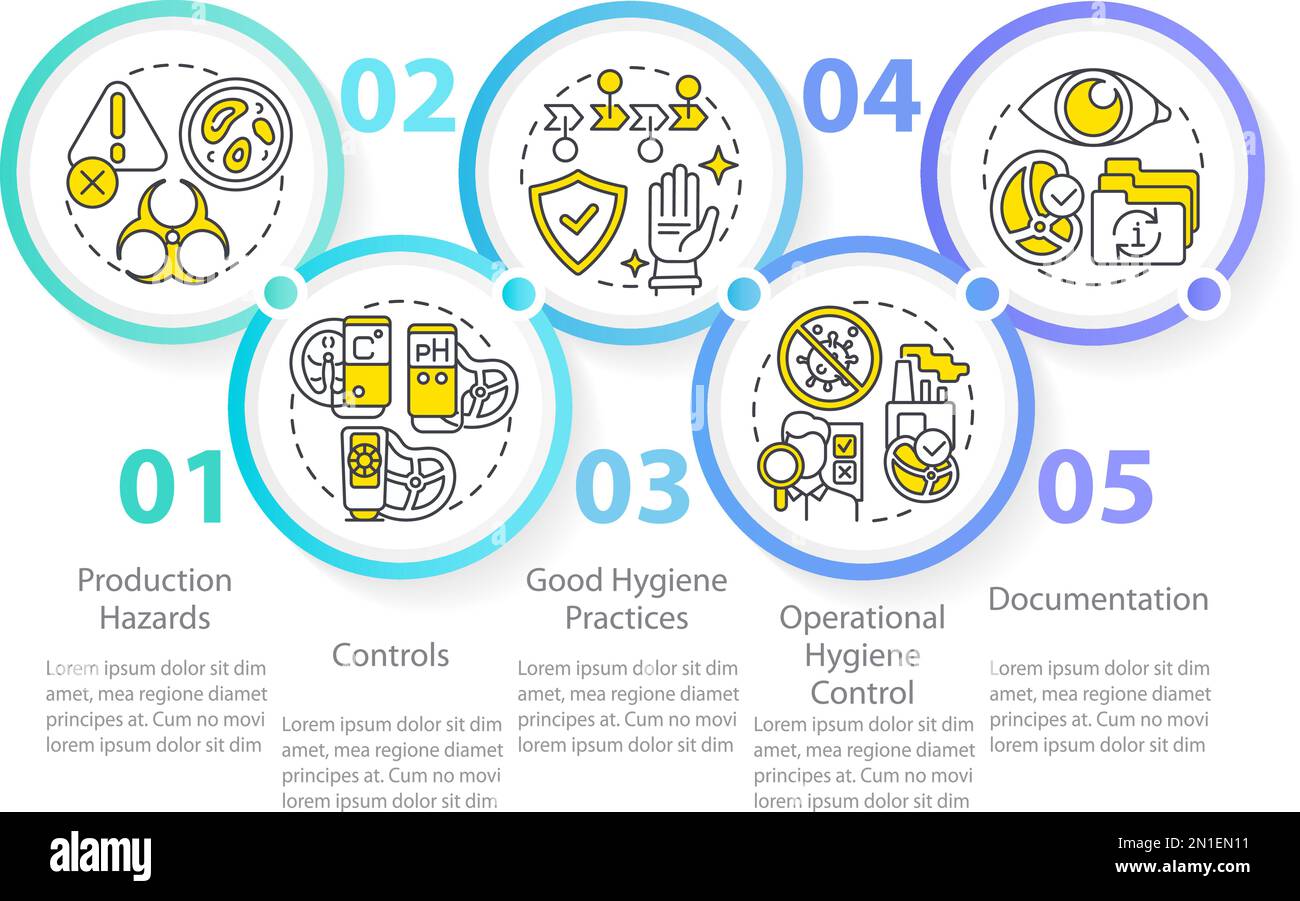 02

04

C°

pH

01

03

05

Production Hazards

Lorem ipsum dolor sit dim amet, mea regione diamet principes at. Cum no movi lorem ipsum dolor sit dim

Controls

Lorem ipsum dolor sit dim amet, mea regione diamet principes at. Cum no movi lorem ipsum dolor sit dim

Good Hygiene Practices

Lorem ipsum dolor sit dim amet, mea regione diamet principes at. Cum no movi lorem ipsum dolor sit dim

Operational Hygiene Control

Lorem ipsum dolor sit dim amet, mea regione diamet principes at. Cum no movi lorem ipsum dolor sit dim

Documentation

Lorem ipsum dolor sit dim amet, mea regione diamet principes at. Cum no movi lorem ipsum dolor sit dim

alamy

Image ID: 2N1EN11
www.alamy.com