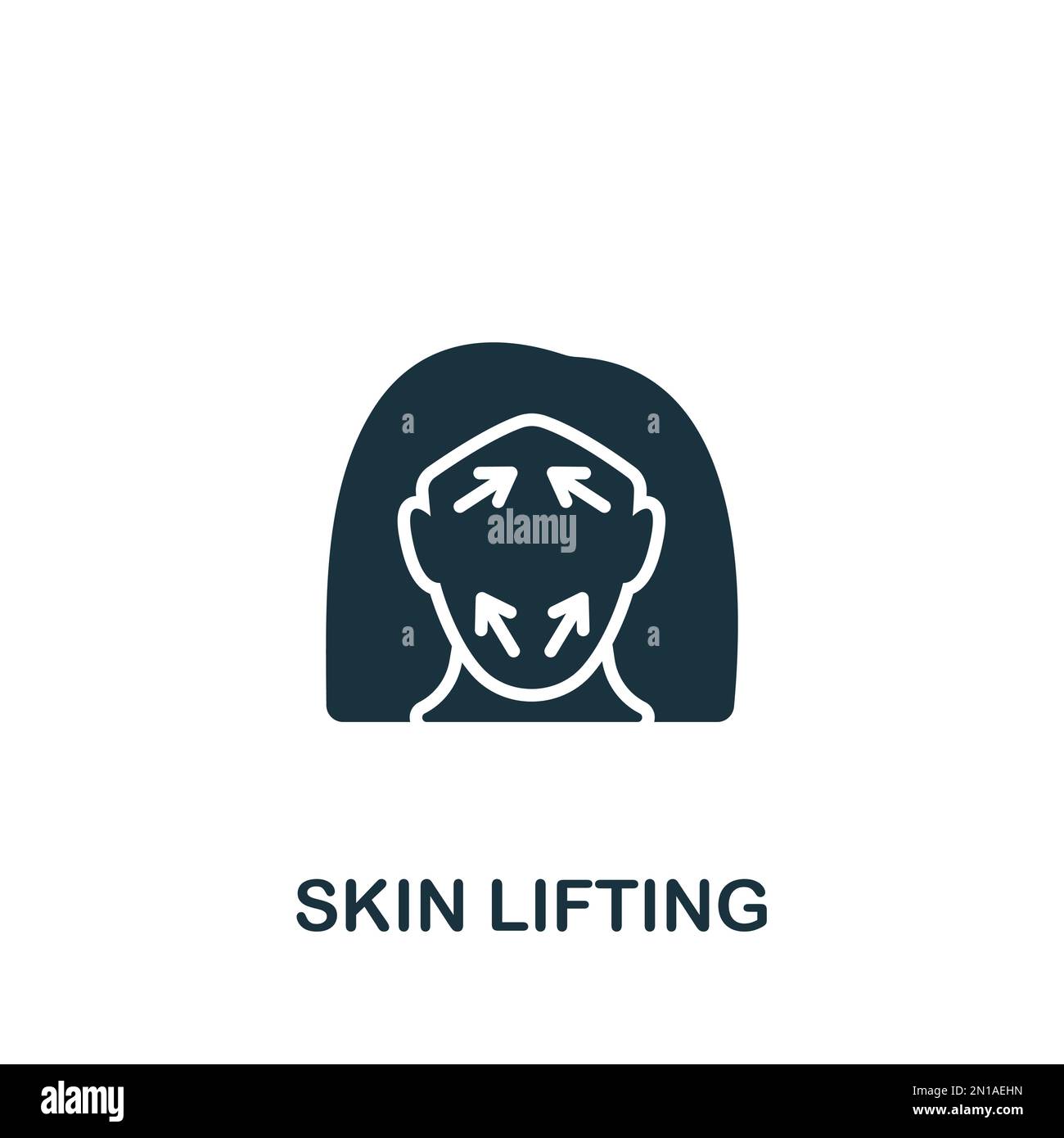 a a
alamy
a a

SKIN LIFTING

alamy

Image ID: 2N1AEHN
www.alamy.com