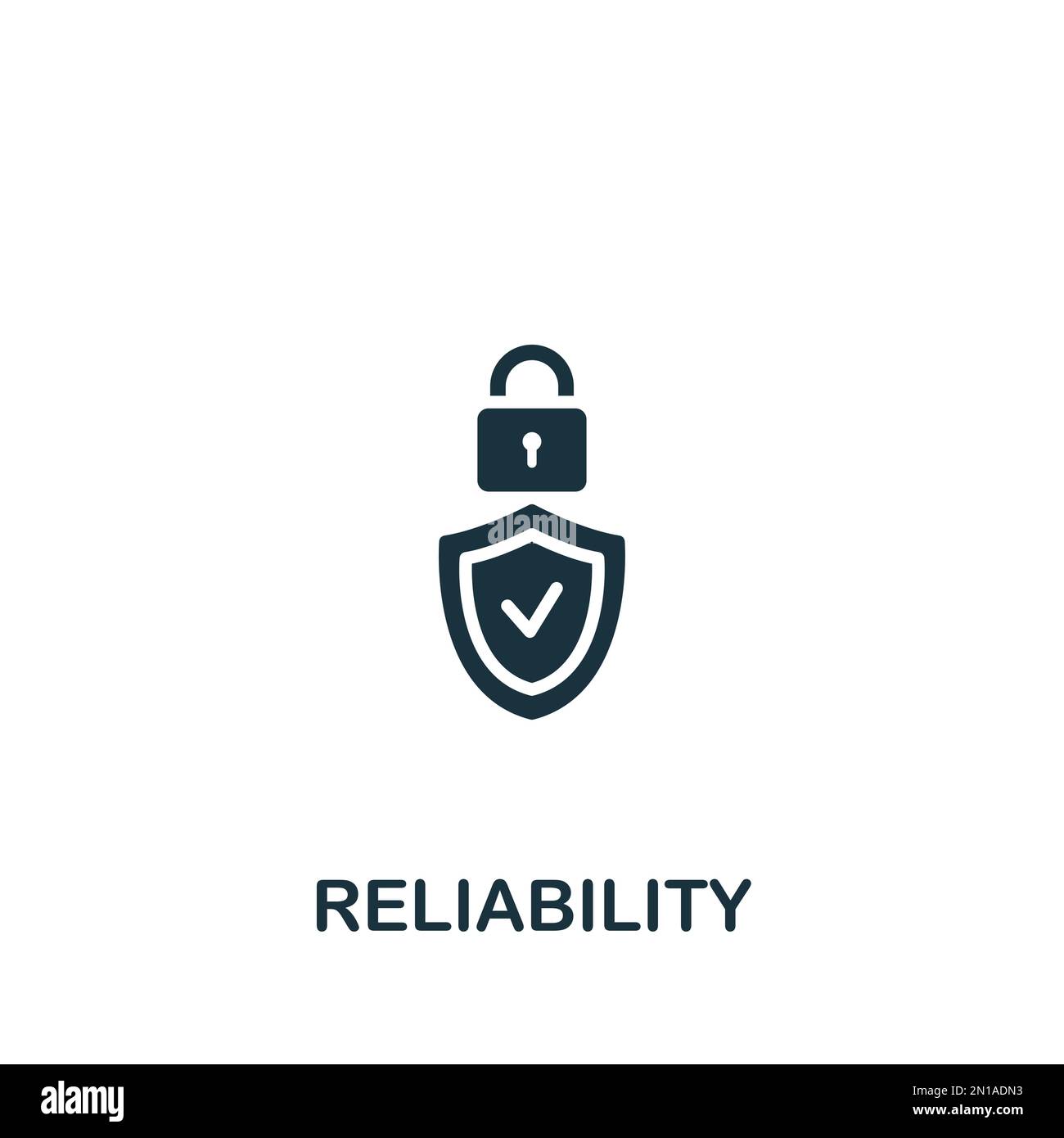 alamy

RELIABILITY

alamy

Image ID: 2N1ADN3
www.alamy.com