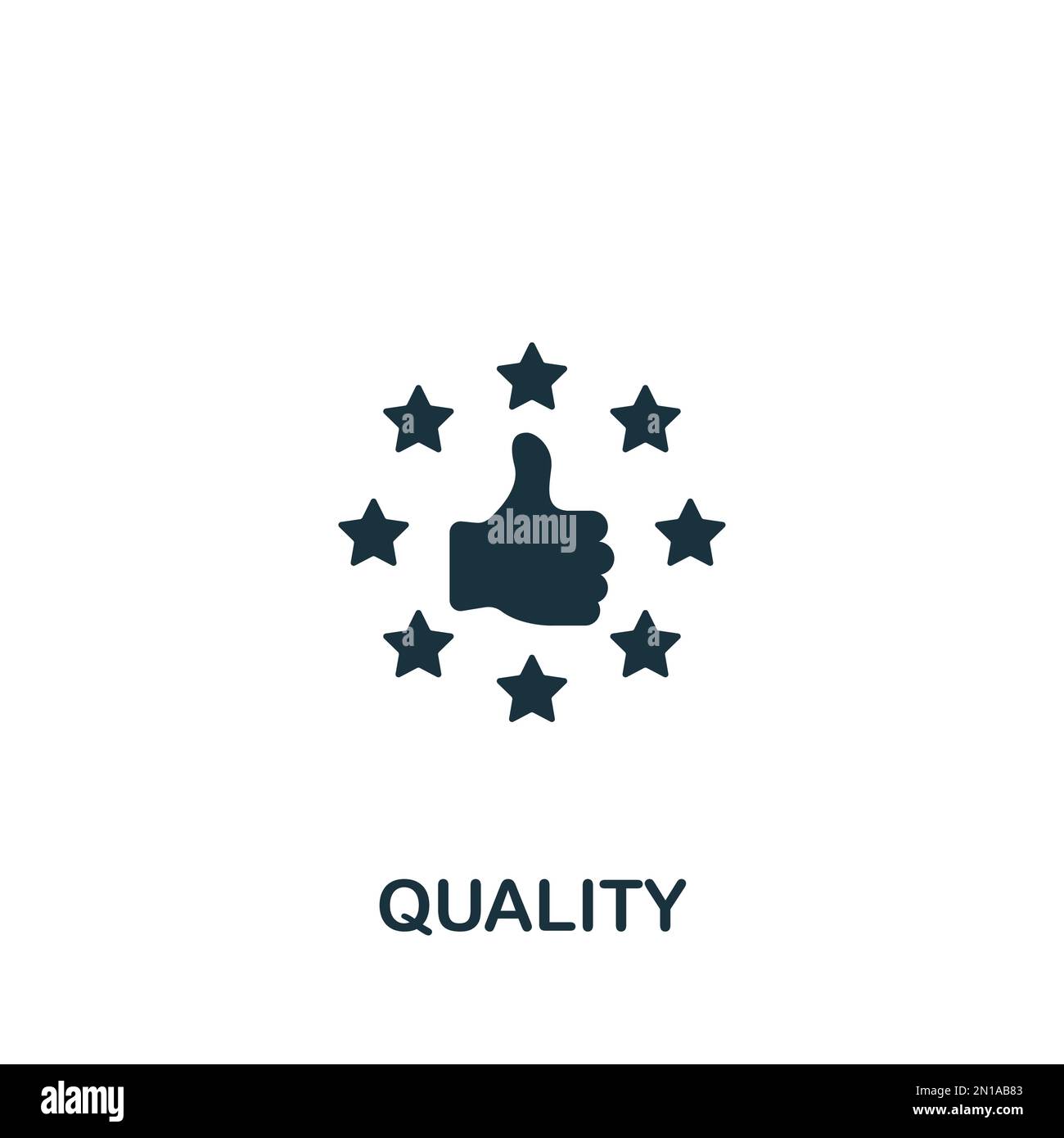 a a
alamy
a a

QUALITY

alamy

Image ID: 2N1AB83
www.alamy.com