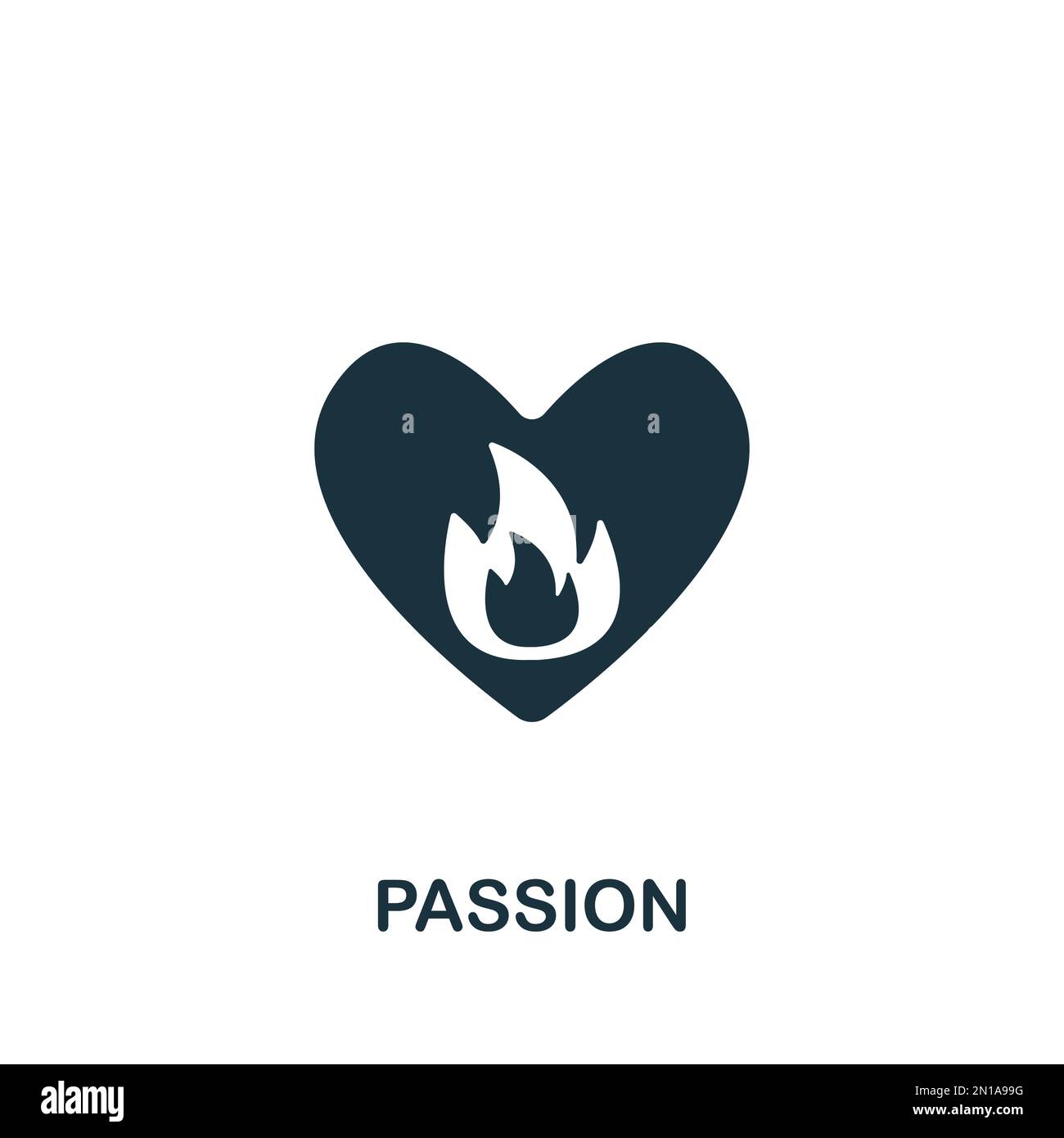 a a

PASSION

alamy

Image ID: 2N1A99G
www.alamy.com