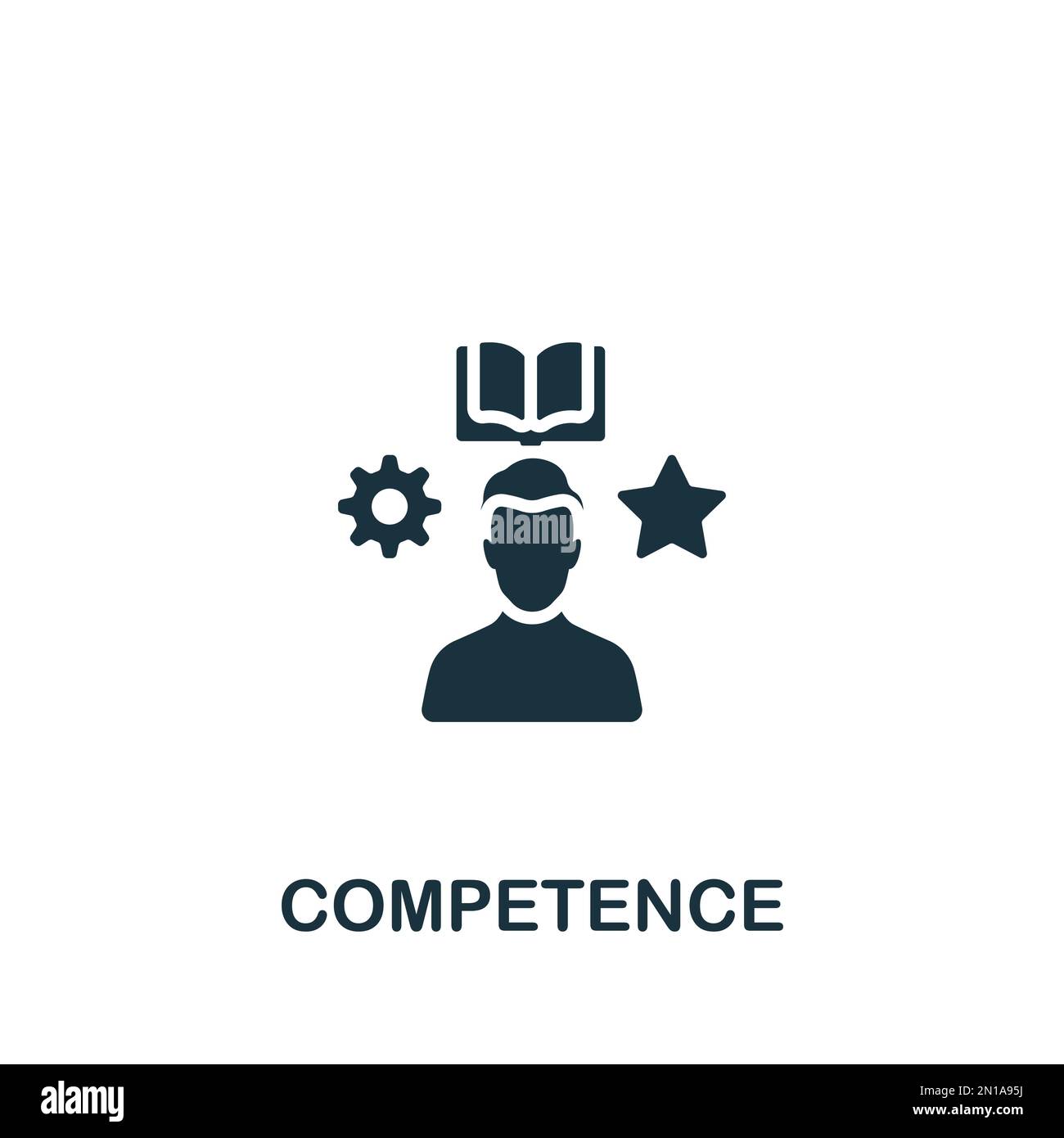 alamy

COMPETENCE

alamy

Image ID: 2N1A95J
www.alamy.com