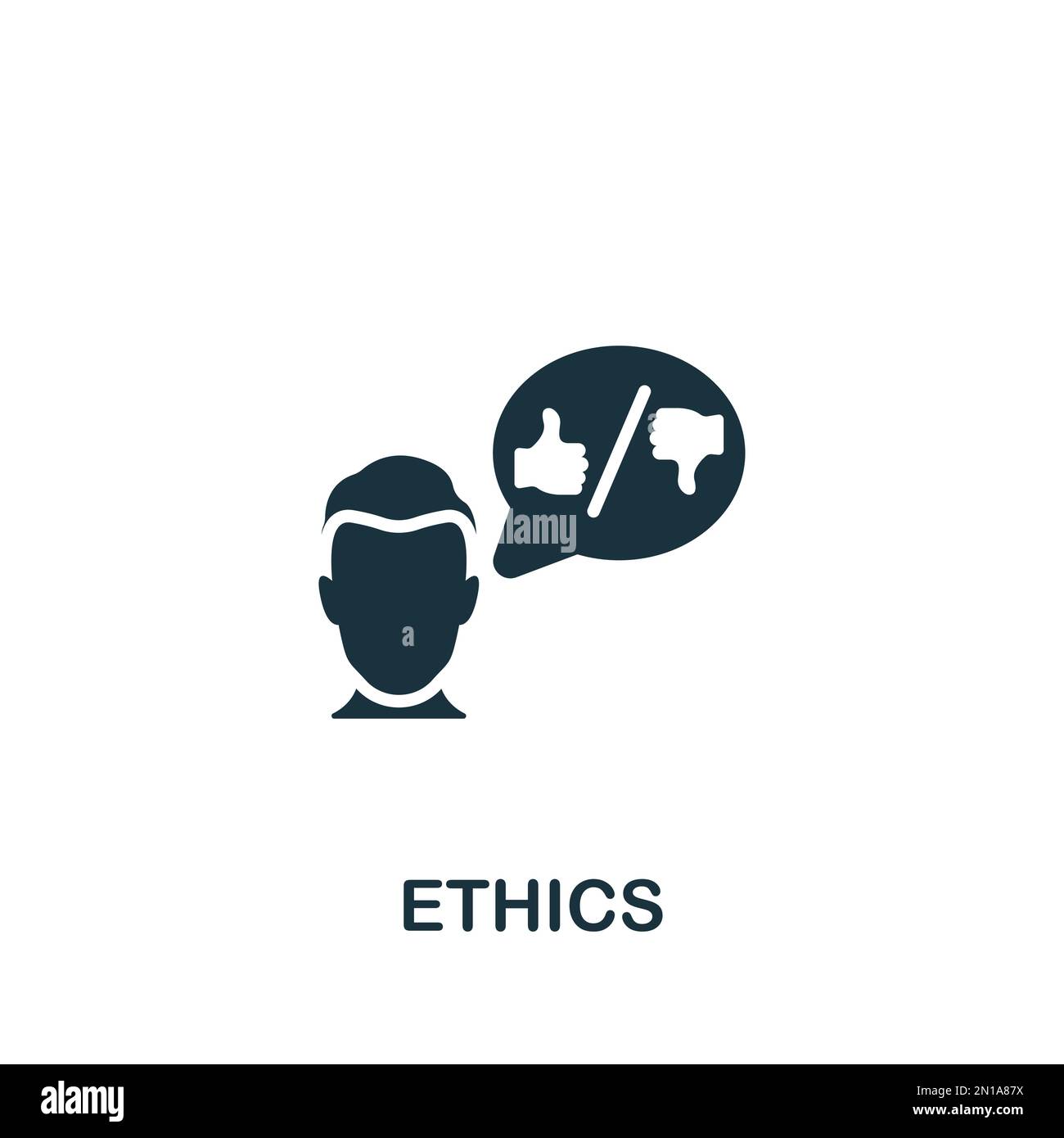 alamy
a
ETHICS
alamy
Image ID: 2N1A87X
www.alamy.com