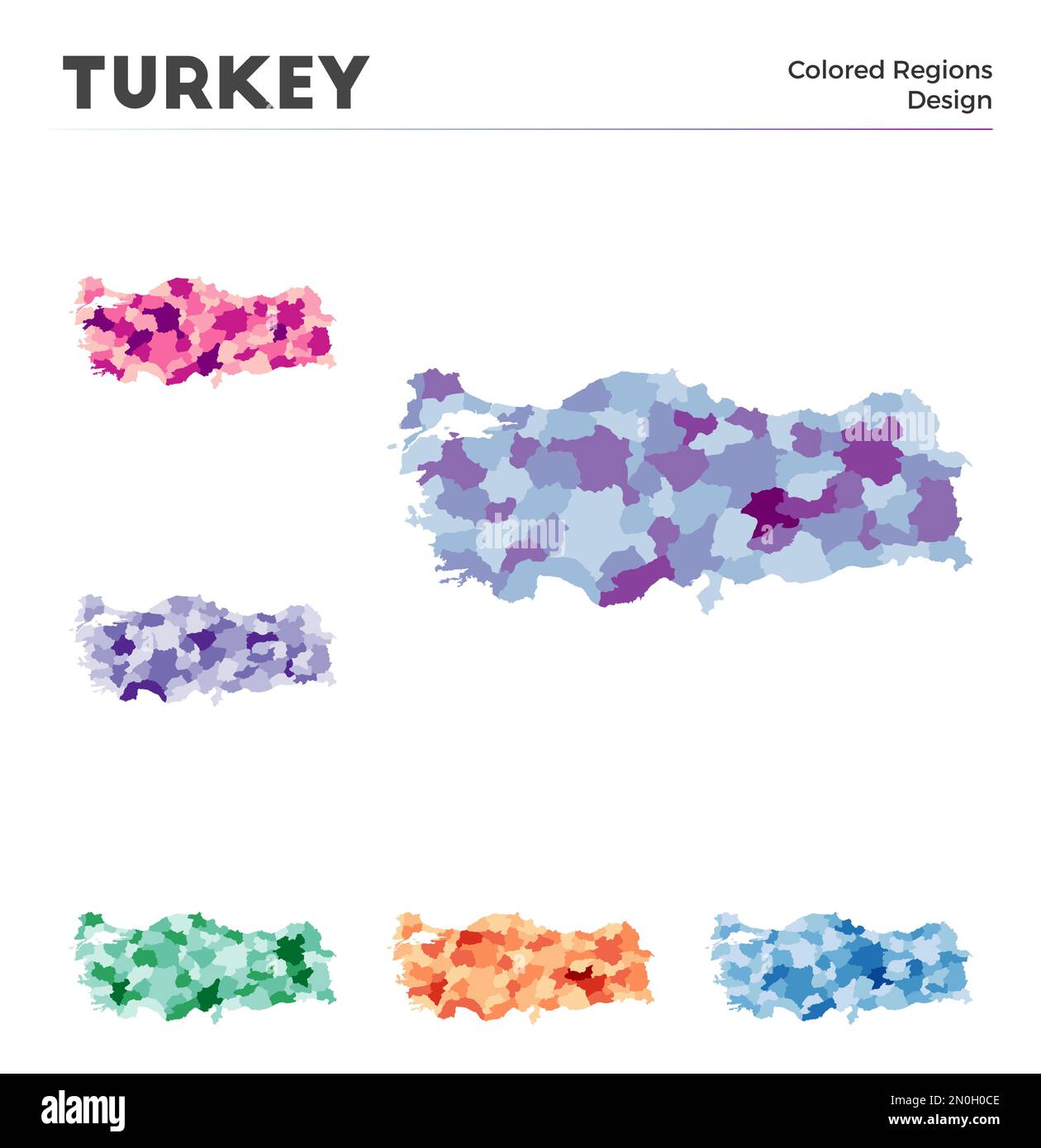 TURKEY

Colored Regions
Design

alamy

alamy

alamy

Image ID: 2N0H0CE
www.alamy.com