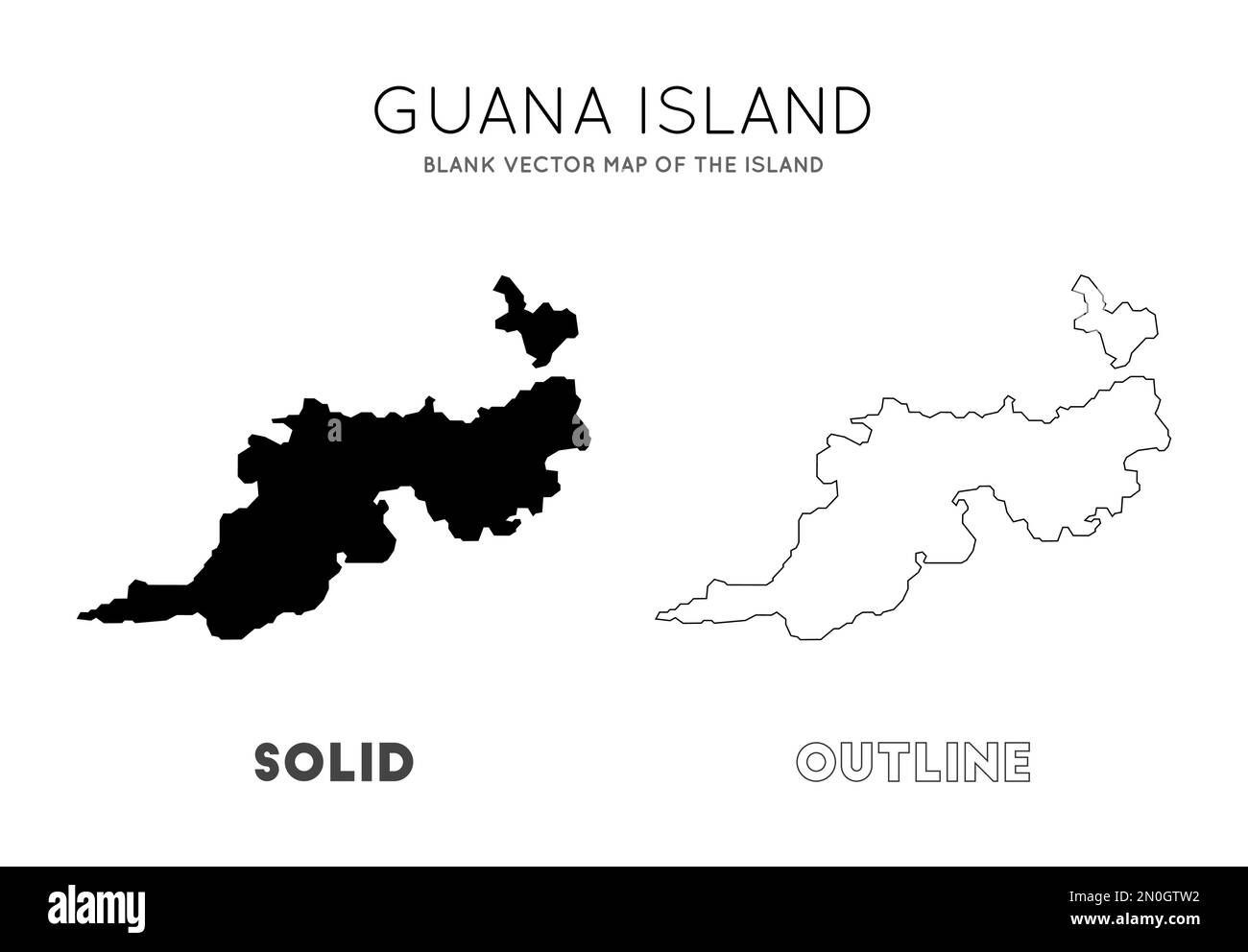 GUANA ISLAND
BLANK VECTOR MAP OF THE ISLAND

SOLID

OUTLINE

alamy

Image ID: 2N0GTW2
www.alamy.com