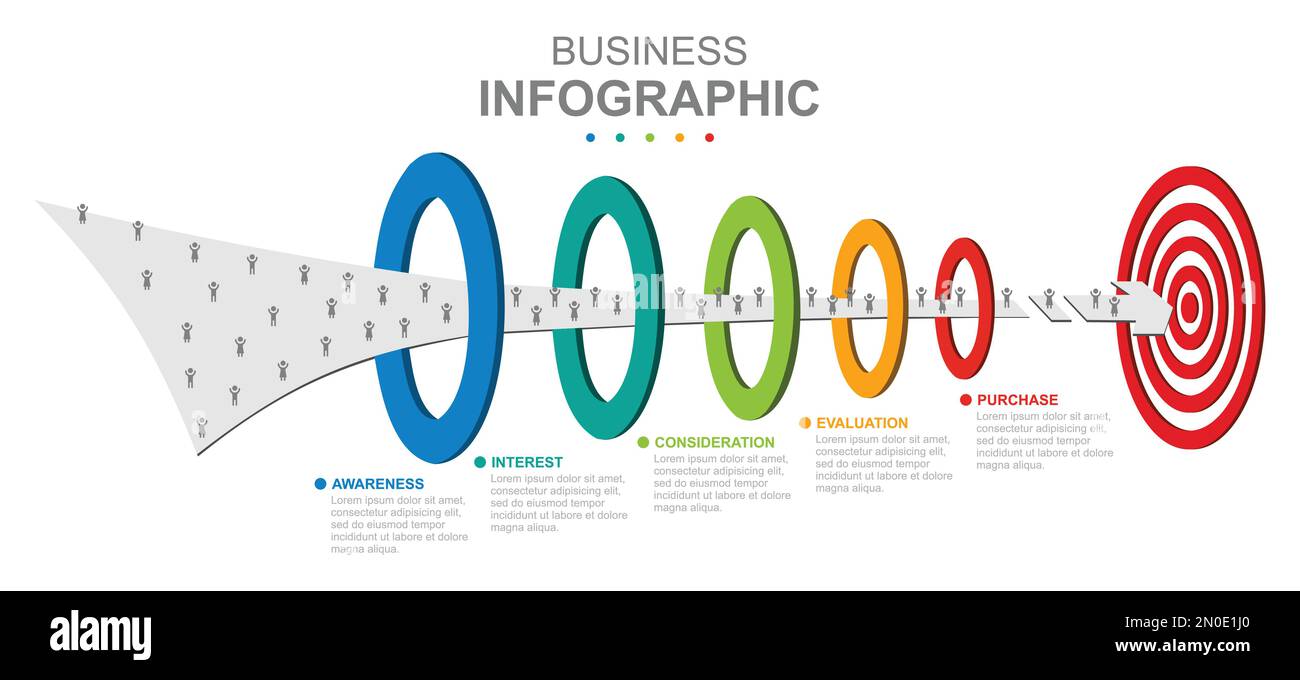 BUSINESS
INFOGRAPHIC

AWARENESS
Lorem ipsum dolor sit amet, consectetur adipisicing elit, sed do eiusmod tempor incididunt ut labore et dolore magna aliqua.

INTEREST
Lorem ipsum dolor sit amet, consectetur adipisicing elit, sed do eiusmod tempor incididunt ut labore et dolore magna aliqua.

CONSIDERATION
Lorem ipsum dolor sit amet, consectetur adipisicing elit, sed do eiusmod tempor incididunt ut labore et dolore magna aliqua.

EVALUATION
Lorem ipsum dolor sit amet, consectetur adipisicing elit, sed do eiusmod tempor incididunt ut labore et dolore magna aliqua.

PURCHASE
Lorem ipsum dolor sit amet, consectetur adipisicing elit, sed do eiusmod tempor incididunt ut labore et dolore magna aliqua.

alamy
Image ID: 2N0E1J0
www.alamy.com