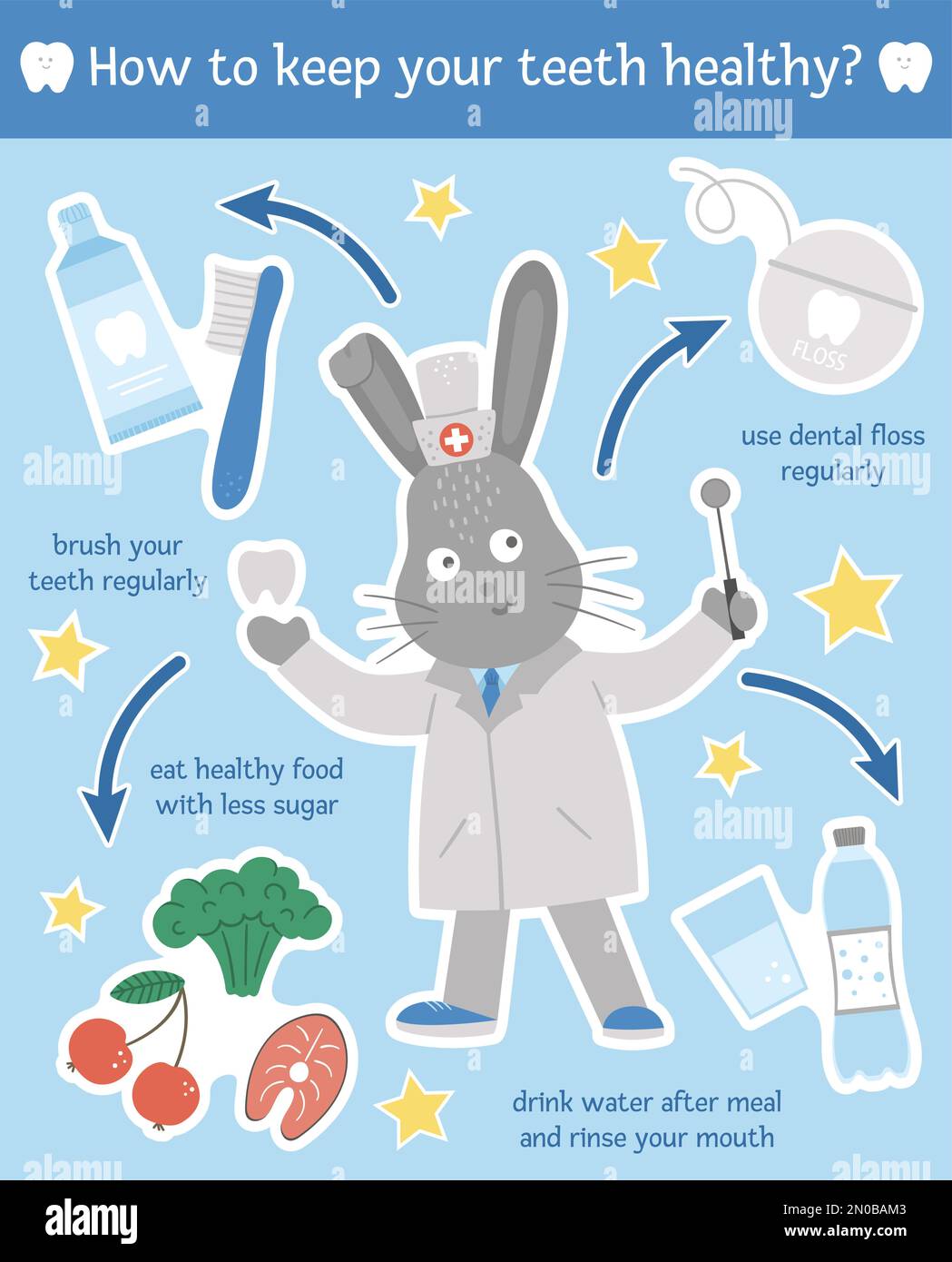 How to keep your teeth healthy?

alamy

FLOSS

use dental floss regularly

brush your teeth regularly

eat healthy food with less sugar

drink water after meal and rinse your mouth

alamy

Image ID: 2N0BAM3
www.alamy.com