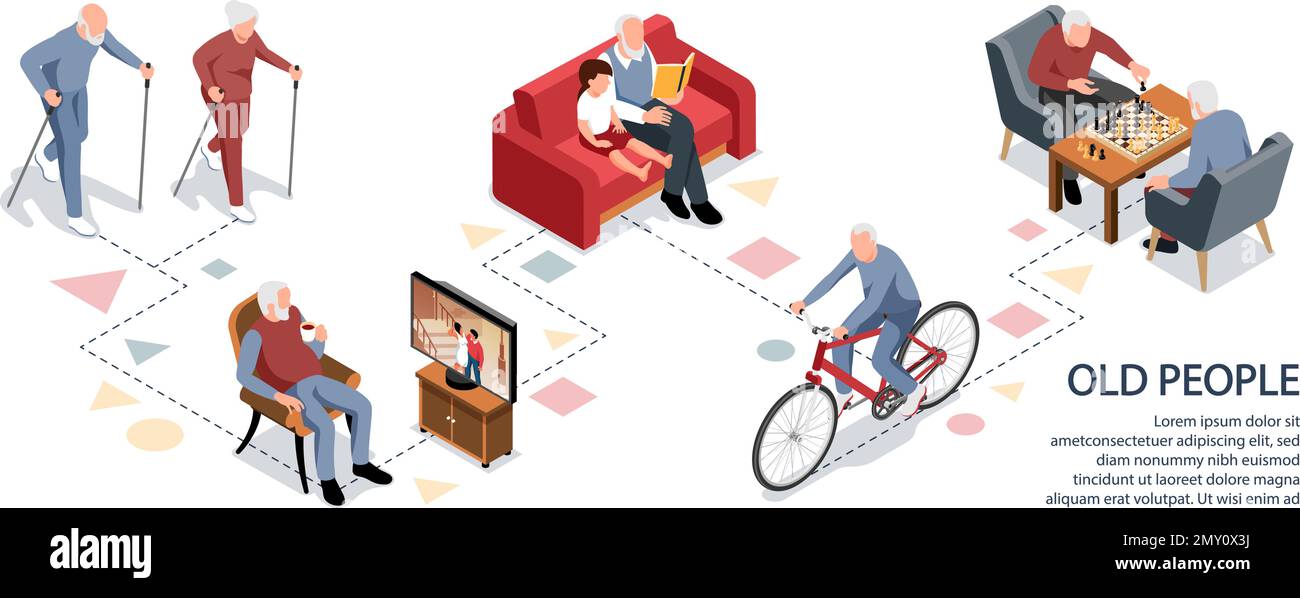 OLD PEOPLE

Lorem ipsum dolor sit ametconsectetuer adipiscing elit, sed diam nonummy nibh euismod tincidunt ut laoreet dolore magna aliquam erat volutpat. Ut wisi enim ad

alamy

Image ID: 2MY0X3J
www.alamy.com