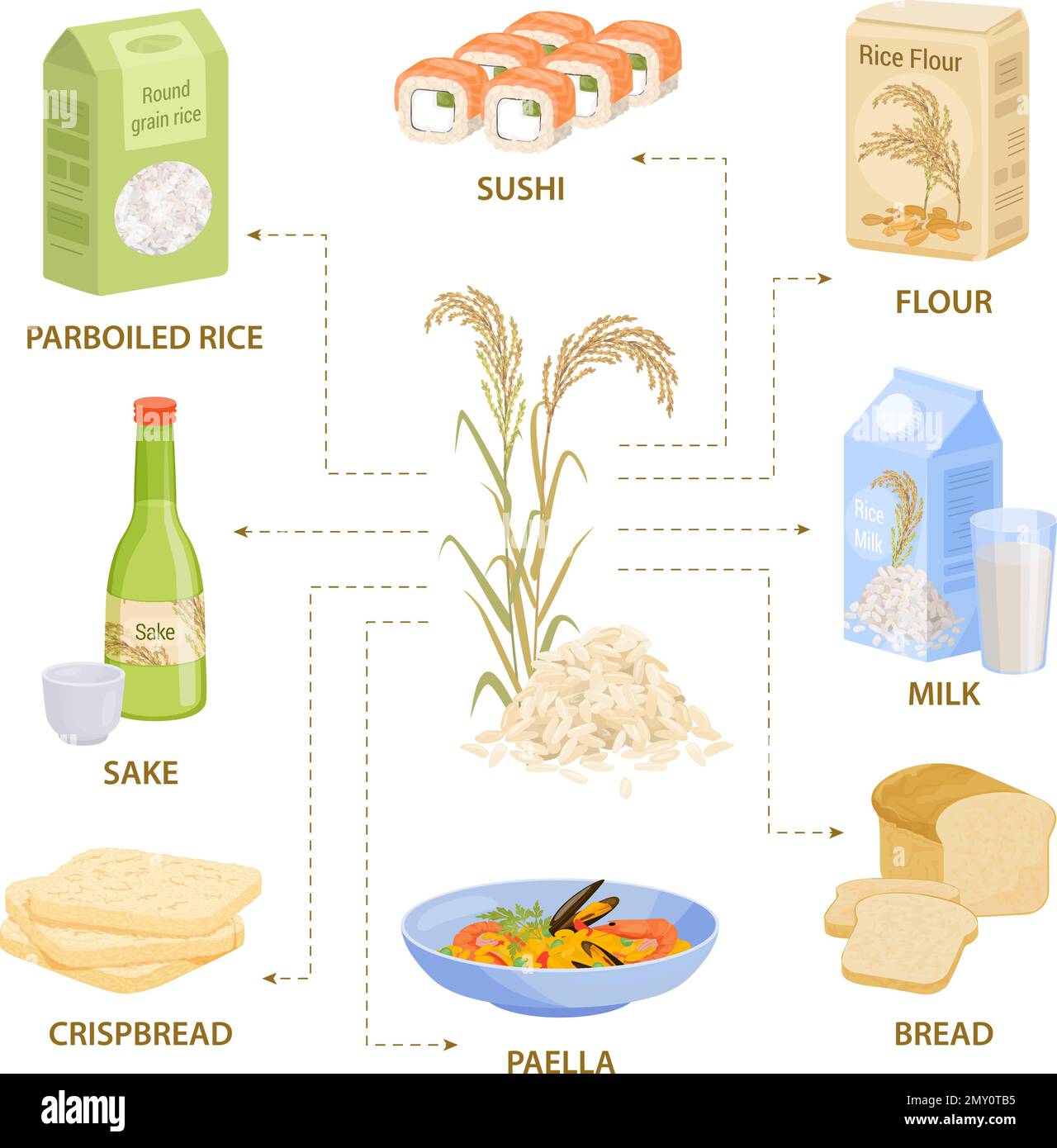 Round grain rice

PARBOILED RICE

SUSHI

Rice Flour

FLOUR

Sake

SAKE

Rice Milk

MILK

CRISPBREAD

PAELLA

BREAD

alamy

Image ID: 2MY0TB5
www.alamy.com